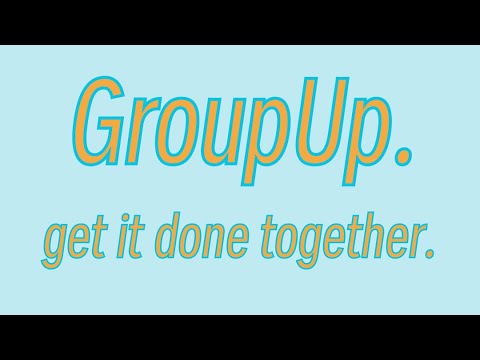 GroupUp.

get it done together.