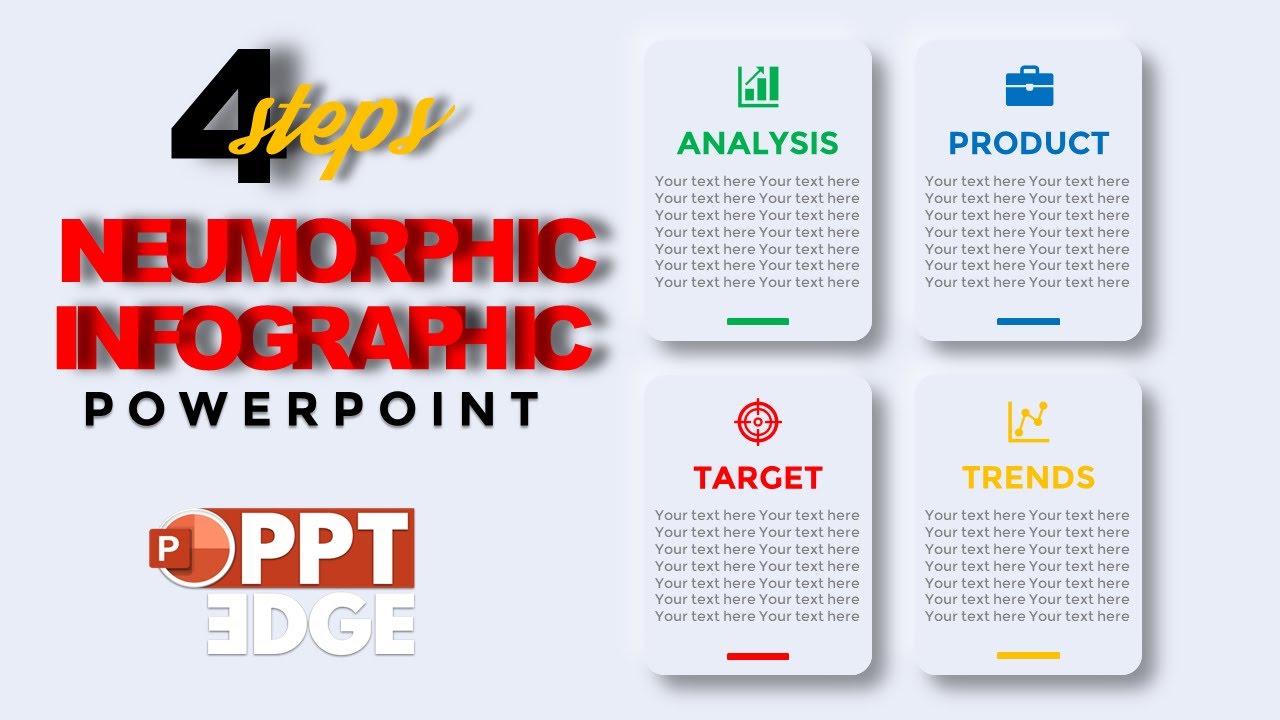 4 steps
NEUMORPHIC
INFOGRAPHIC
POWERPOINT

P PPT
EDGE

ANALYSIS
Your text here Your text here
Your text here Your text here
Your text here Your text here
Your text here Your text here
Your text here Your text here
Your text here Your text here
Your text here Your text here

PRODUCT
Your text here Your text here
Your text here Your text here
Your text here Your text here
Your text here Your text here
Your text here Your text here
Your text here Your text here
Your text here Your text here

TARGET
Your text here Your text here
Your text here Your text here
Your text here Your text here
Your text here Your text here
Your text here Your text here
Your text here Your text here
Your text here Your text here

TRENDS
Your text here Your text here
Your text here Your text here
Your text here Your text here
Your text here Your text here
Your text here Your text here
Your text here Your text here
Your text here Your text here