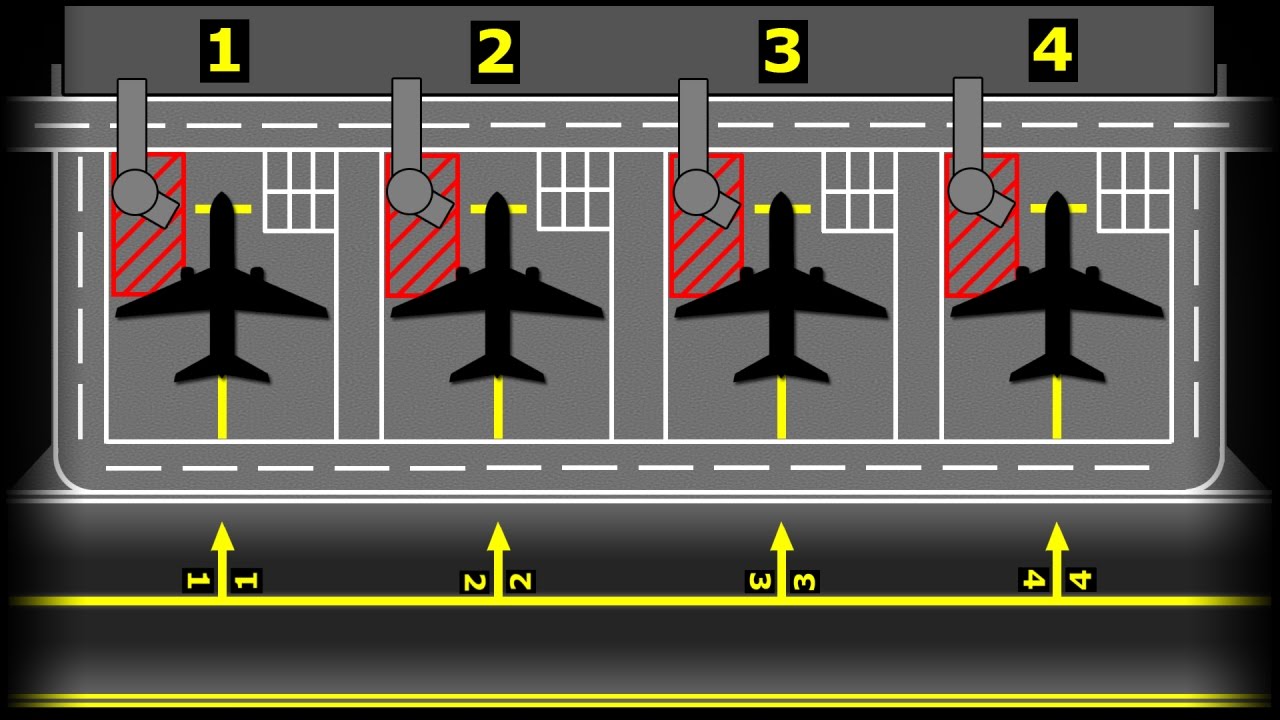 1 2 3 4

1 1
2 2
3 3
4 4