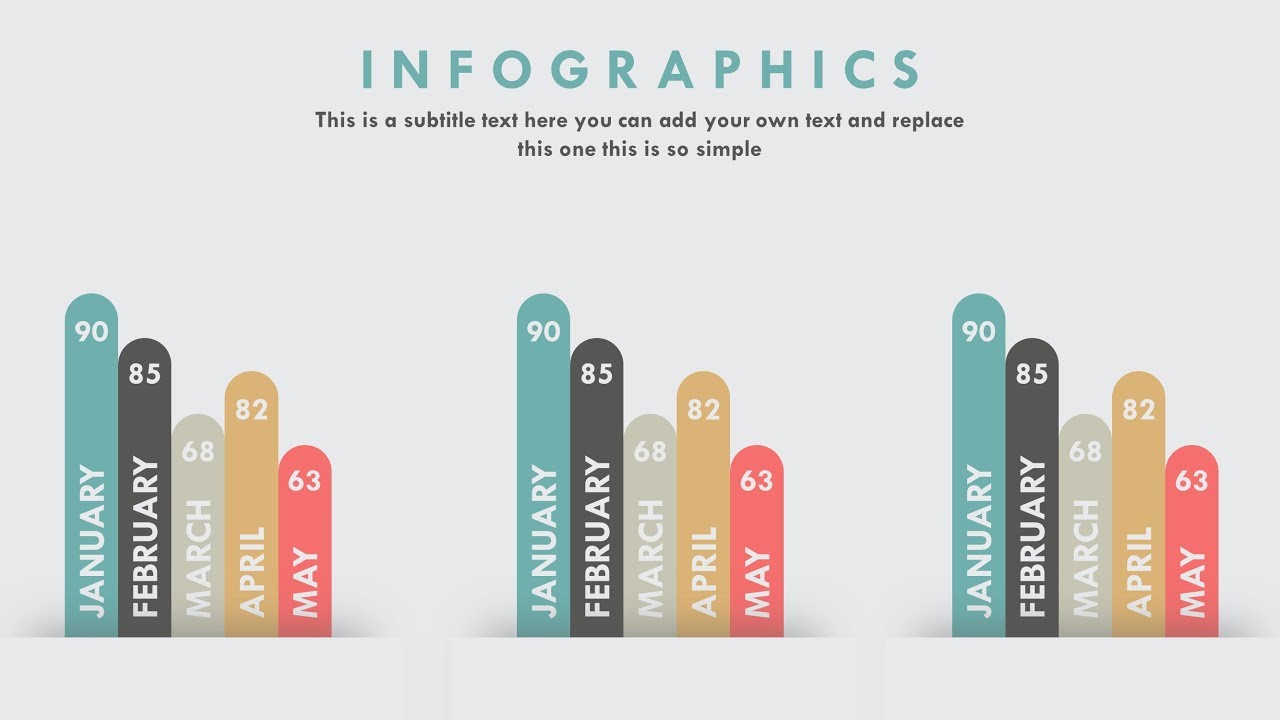 INFOGRAPHICS

This is a subtitle text here you can add your own text and replace this one this is so simple

90 JANUARY
85 FEBRUARY
68 MARCH
82 APRIL
63 MAY

90 JANUARY
85 FEBRUARY
68 MARCH
82 APRIL
63 MAY

90 JANUARY
85 FEBRUARY
68 MARCH
82 APRIL
63 MAY