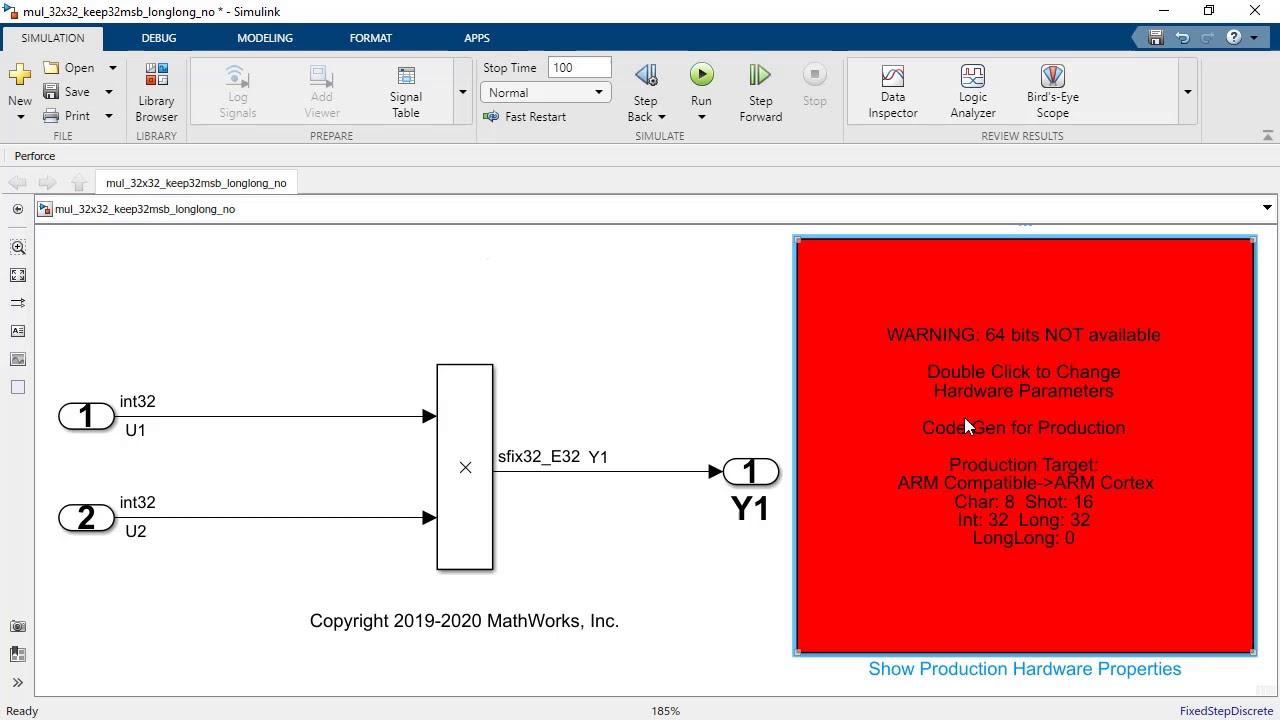 mul_32x32_keep32msb_longlong_no * - Simulink

SIMULATION DEBUG MODELING FORMAT APPS

New
Open
Save
Print
FILE

Library Browser
LIBRARY

Log Signals
Add Viewer
Signal Table
PREPARE

Stop Time 100
Normal
Fast Restart
Step Back
Run
Step Forward
Stop
SIMULATE

Data Inspector
Logic Analyzer
Bird's-Eye Scope
REVIEW RESULTS

Perforce

mul_32x32_keep32msb_longlong_no

mul_32x32_keep32msb_longlong_no

1 int32 U1

2 int32 U2

×

sfix32_E32 Y1

1 Y1

Copyright 2019-2020 MathWorks, Inc.

WARNING: 64 bits NOT available

Double Click to Change Hardware Parameters

Code Gen for Production

Production Target: ARM Compatible->ARM Cortex
Char: 8 Shot: 16
Int: 32 Long: 32
LongLong: 0

Show Production Hardware Properties

Ready 185% FixedStepDiscrete