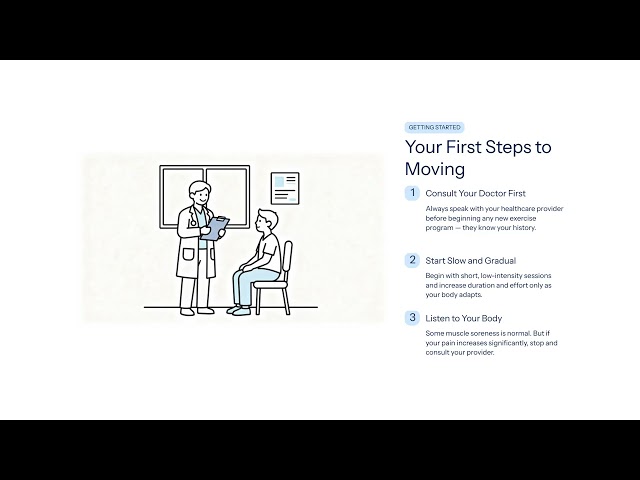 GETTING STARTED

Your First Steps to Moving

1 Consult Your Doctor First

Always speak with your healthcare provider before beginning any new exercise program — they know your history.

2 Start Slow and Gradual

Begin with short, low-intensity sessions and increase duration and effort only as your body adapts.

3 Listen to Your Body

Some muscle soreness is normal. But if your pain increases significantly, stop and consult your provider.