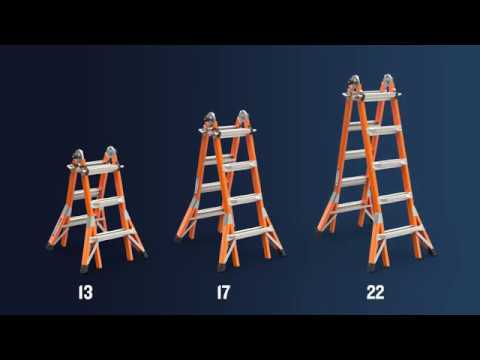 13

17

22