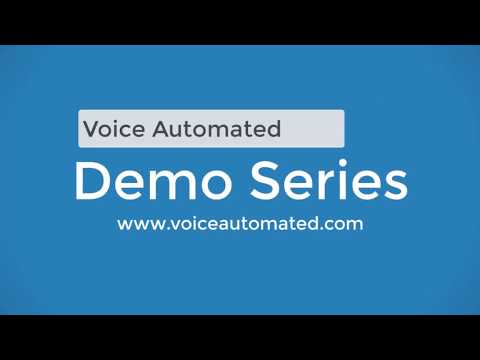 Voice Automated
Demo Series
www.voiceautomated.com