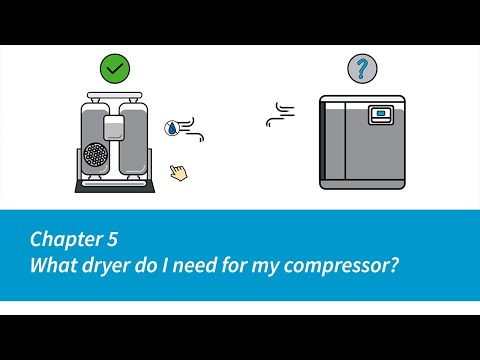 ?

Chapter 5
What dryer do I need for my compressor?