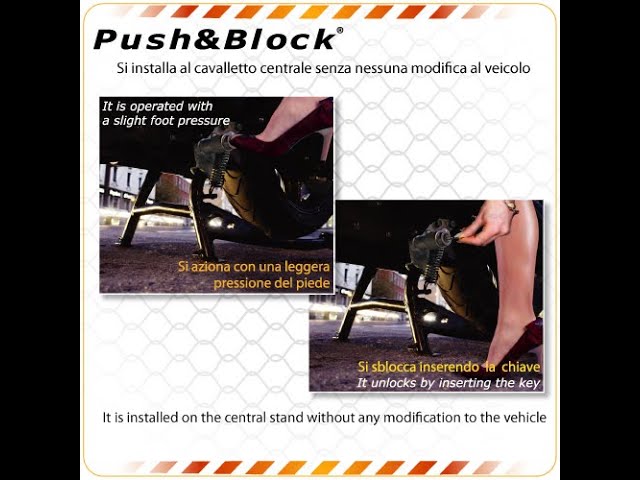 Push&Block®

Si installa al cavalletto centrale senza nessuna modifica al veicolo

It is operated with a slight foot pressure

Si aziona con una leggera pressione del piede

Si sblocca inserendo la chiave
It unlocks by inserting the key

It is installed on the central stand without any modification to the vehicle