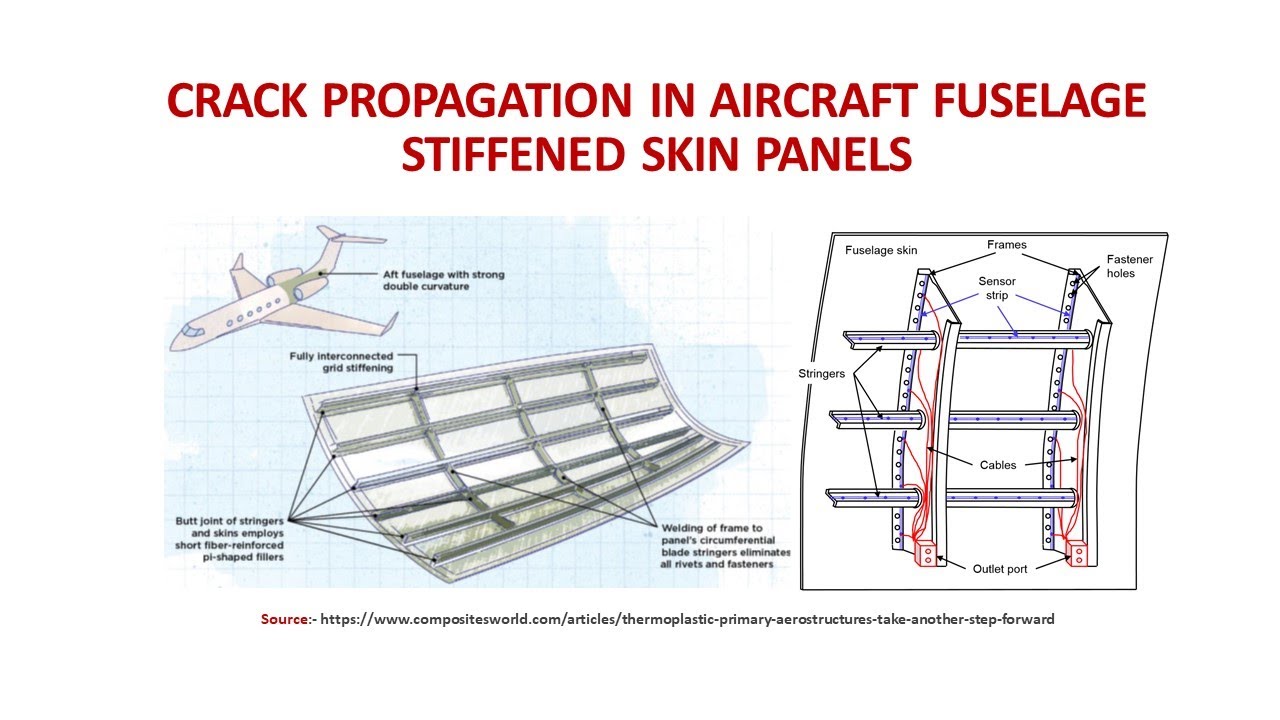 CRACK PROPAGATION IN AIRCRAFT FUSELAGE STIFFENED SKIN PANELS

Aft fuselage with strong double curvature

Fully interconnected grid stiffening

Butt joint of stringers and skins employs short fiber-reinforced pi-shaped fillers

Welding of frame to panel's circumferential blade stringers eliminates all rivets and fasteners

Fuselage skin

Frames

Fastener holes

Sensor strip

Stringers

Cables

Outlet port

Source:- https://www.compositesworld.com/articles/thermoplastic-primary-aerostructures-take-another-step-forward