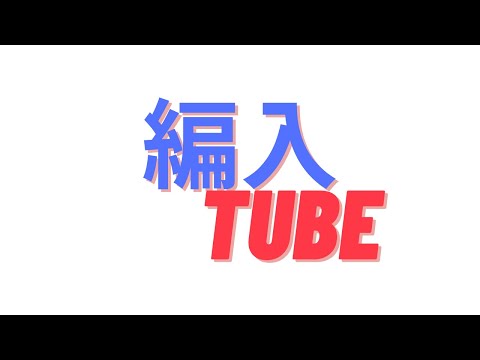 編入
TUBE