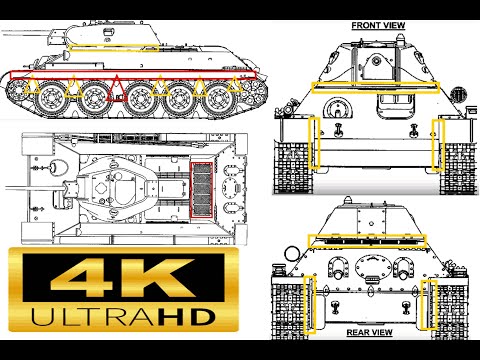 FRONT VIEW

4K
ULTRAHD

REAR VIEW