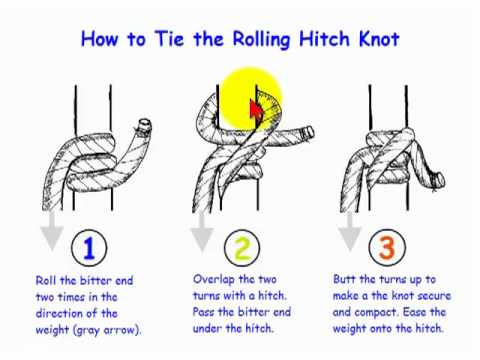 How to Tie the Rolling Hitch Knot

1

Roll the bitter end two times in the direction of the weight (gray arrow).

2

Overlap the two turns with a hitch. Pass the bitter end under the hitch.

3

Butt the turns up to make a the knot secure and compact. Ease the weight onto the hitch.