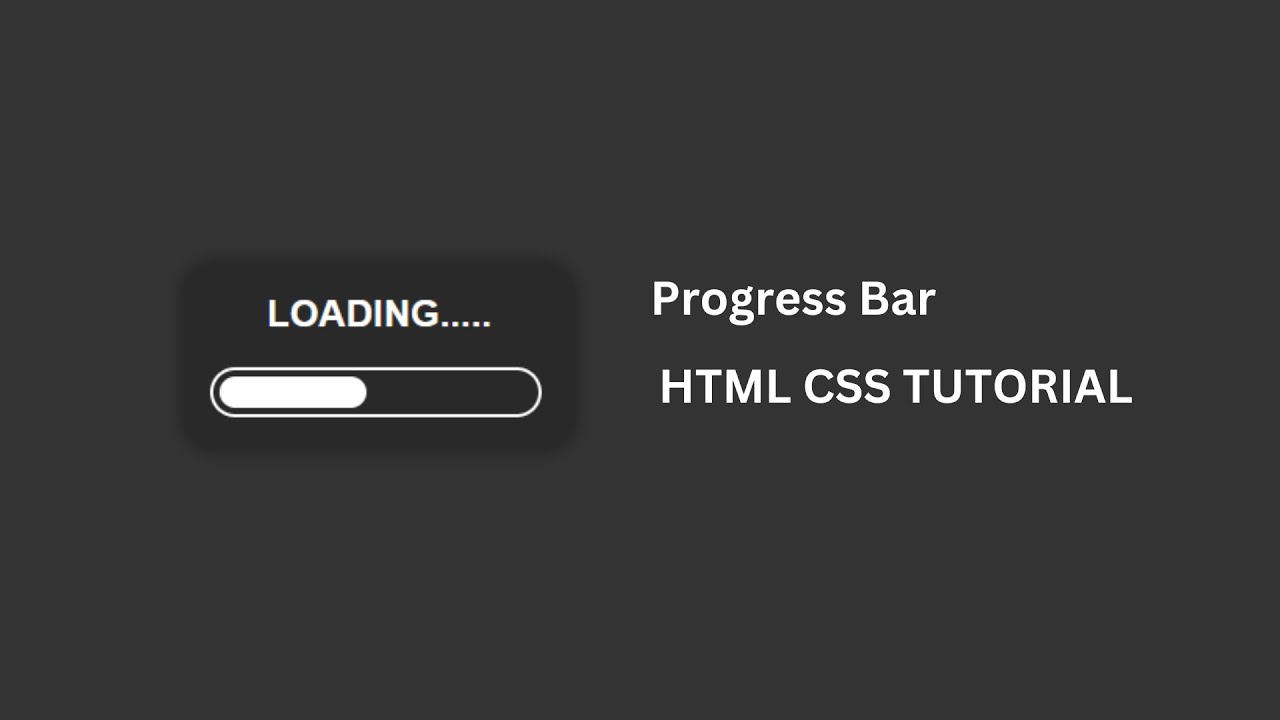 LOADING.....

Progress Bar

HTML CSS TUTORIAL