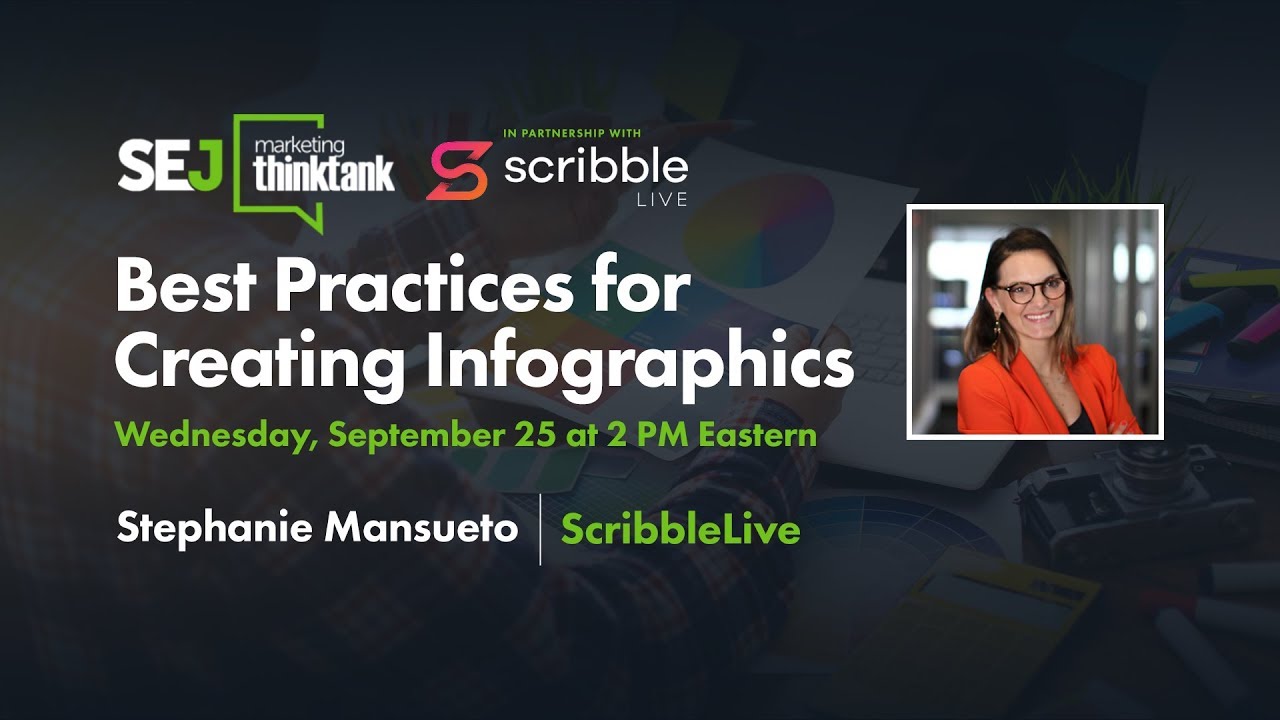 SEJ marketing thinktank

IN PARTNERSHIP WITH
scribble LIVE

Best Practices for Creating Infographics

Wednesday, September 25 at 2 PM Eastern

Stephanie Mansueto | ScribbleLive