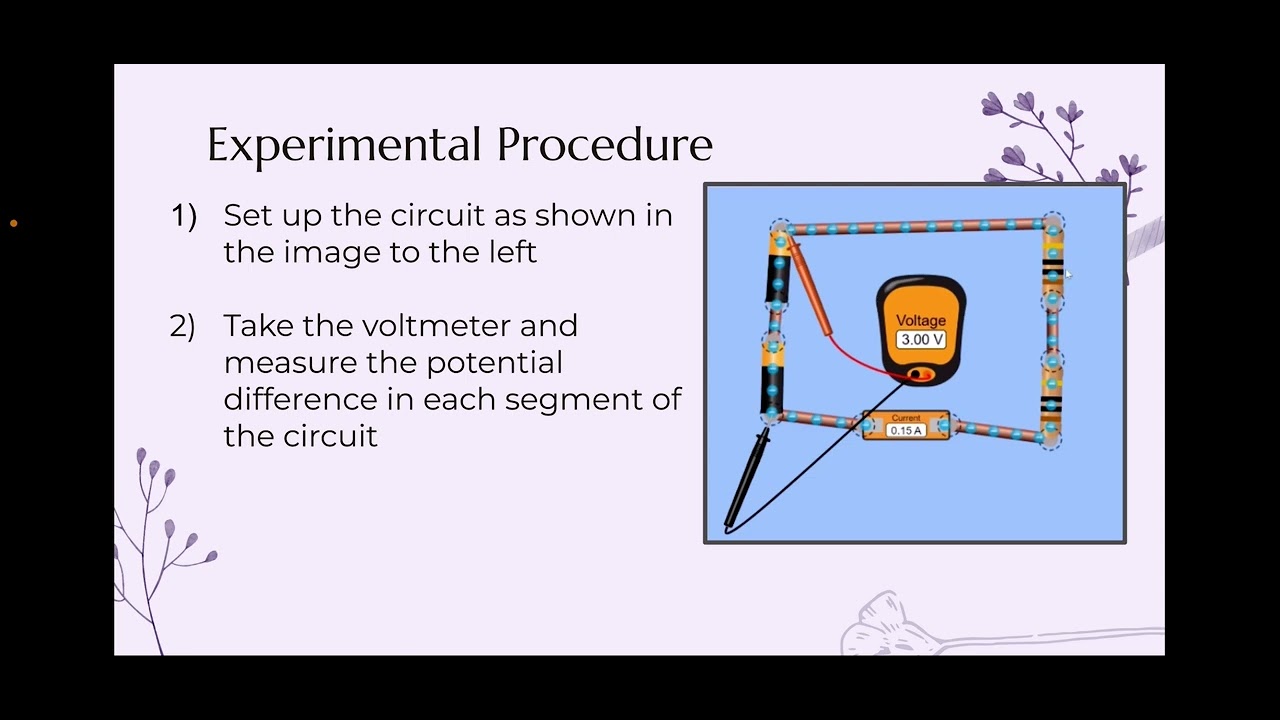 Experimental Procedure

1) Set up the circuit as shown in the image to the left

2) Take the voltmeter and measure the potential difference in each segment of the circuit

Voltage
3.00 V

Current
0.15 A