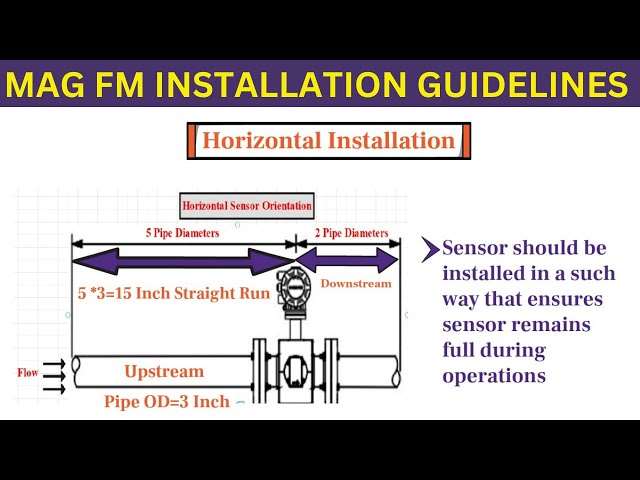 MAG FM INSTALLATION GUIDELINES

Horizontal Installation

Horizontal Sensor Orientation

5 Pipe Diameters

2 Pipe Diameters

5 *3=15 Inch Straight Run

Downstream

Flow

Upstream

Pipe OD=3 Inch

Sensor should be installed in a such way that ensures sensor remains full during operations