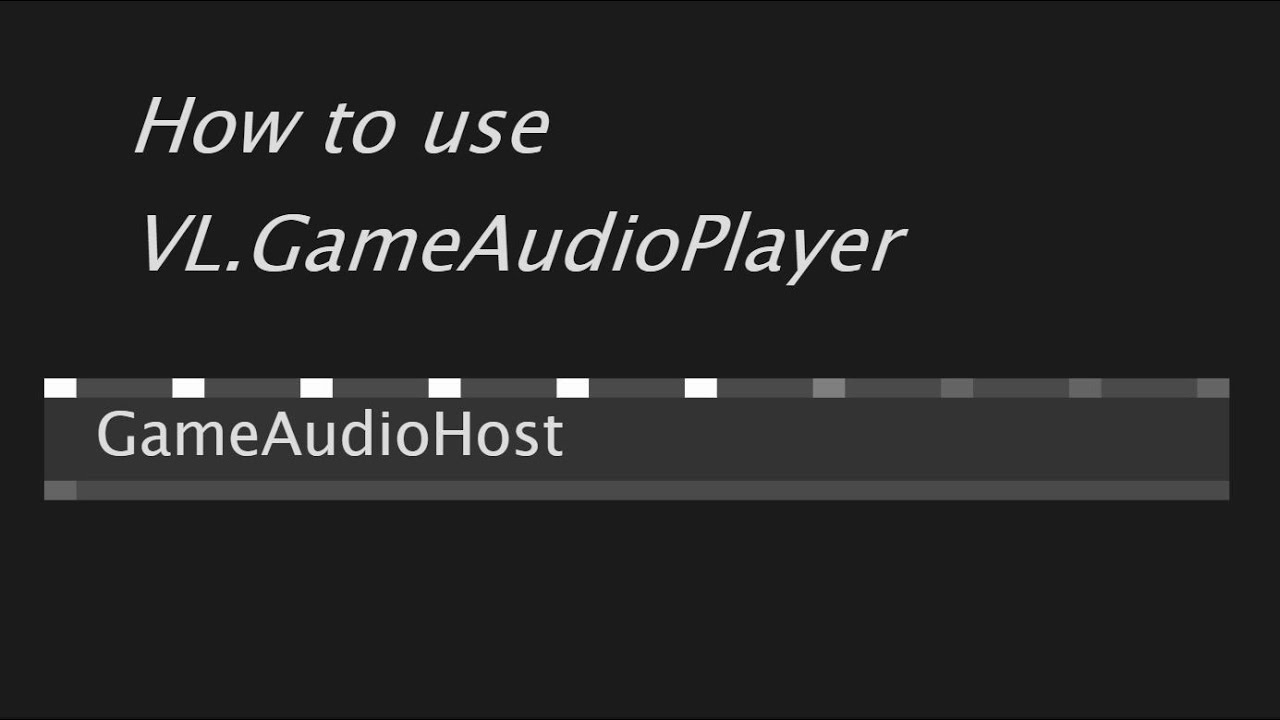 How to use
VL.GameAudioPlayer

GameAudioHost