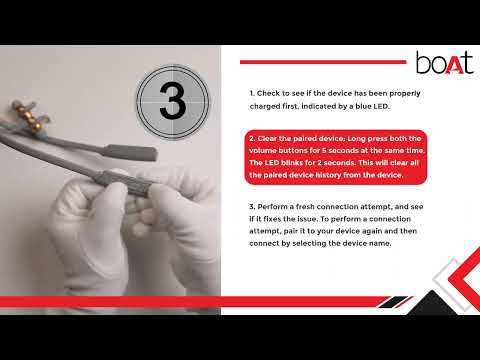 3

boAt

1. Check to see if the device has been properly charged first, indicated by a blue LED.

2. Clear the paired device: Long press both the volume buttons for 5 seconds at the same time. The LED blinks for 2 seconds. This will clear all the paired device history from the device.

3. Perform a fresh connection attempt, and see if it fixes the issue. To perform a connection attempt, pair it to your device again and then connect by selecting the device name.