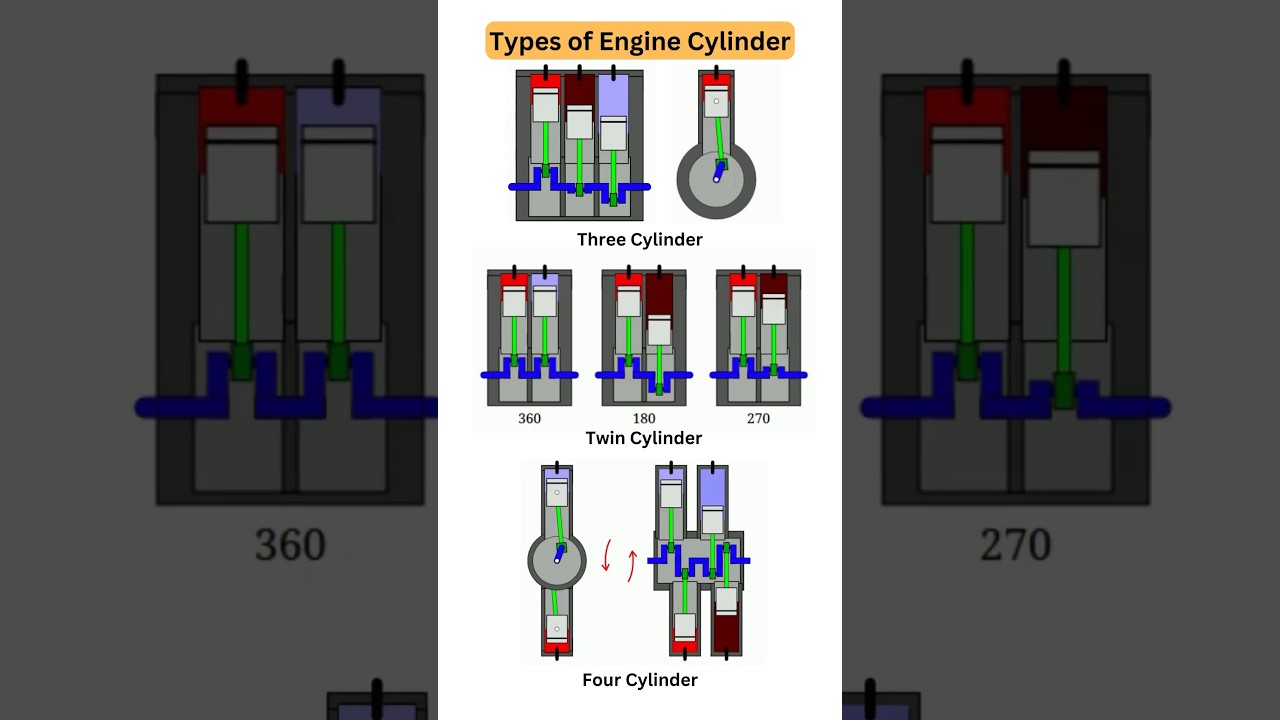 Types of Engine Cylinder

Three Cylinder

360

180

270

Twin Cylinder

Four Cylinder

360

270