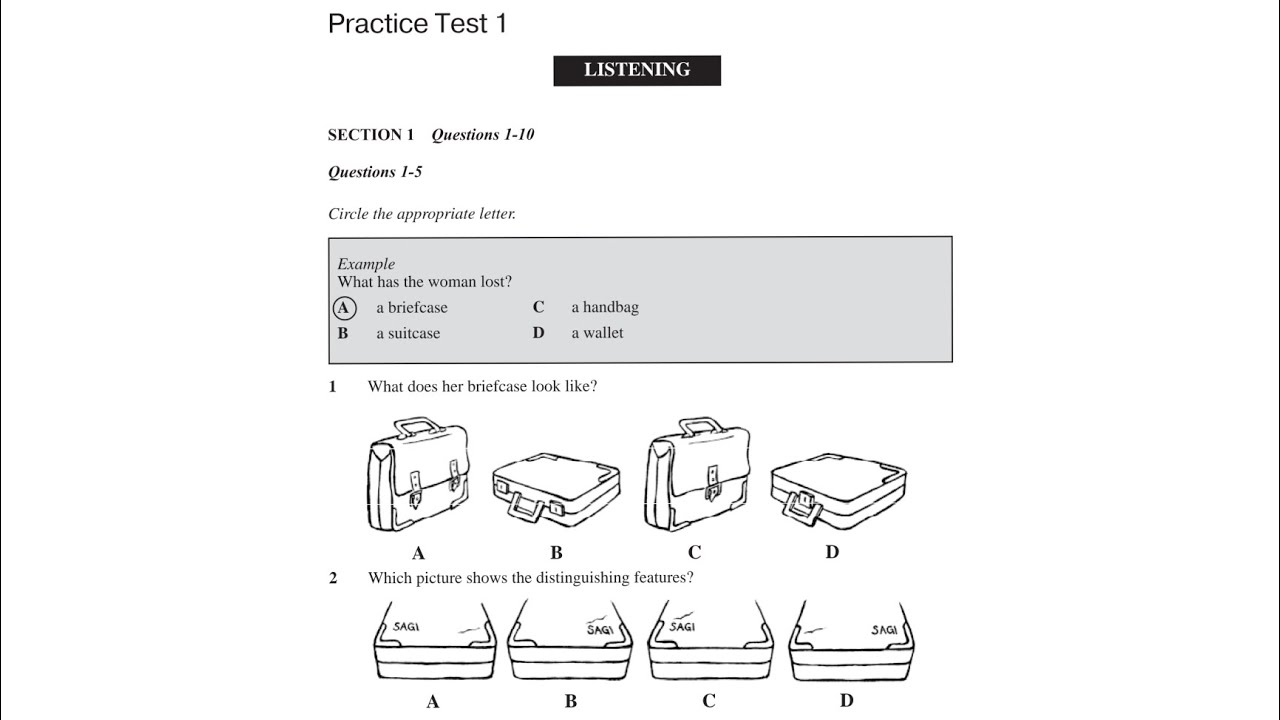 Practice Test 1

LISTENING

SECTION 1 Questions 1-10

Questions 1-5

Circle the appropriate letter.

Example
What has the woman lost?
A a briefcase
B a suitcase
C a handbag
D a wallet

1 What does her briefcase look like?

A B C D

2 Which picture shows the distinguishing features?

SAGI SAGI SAGI SAGI

A B C D