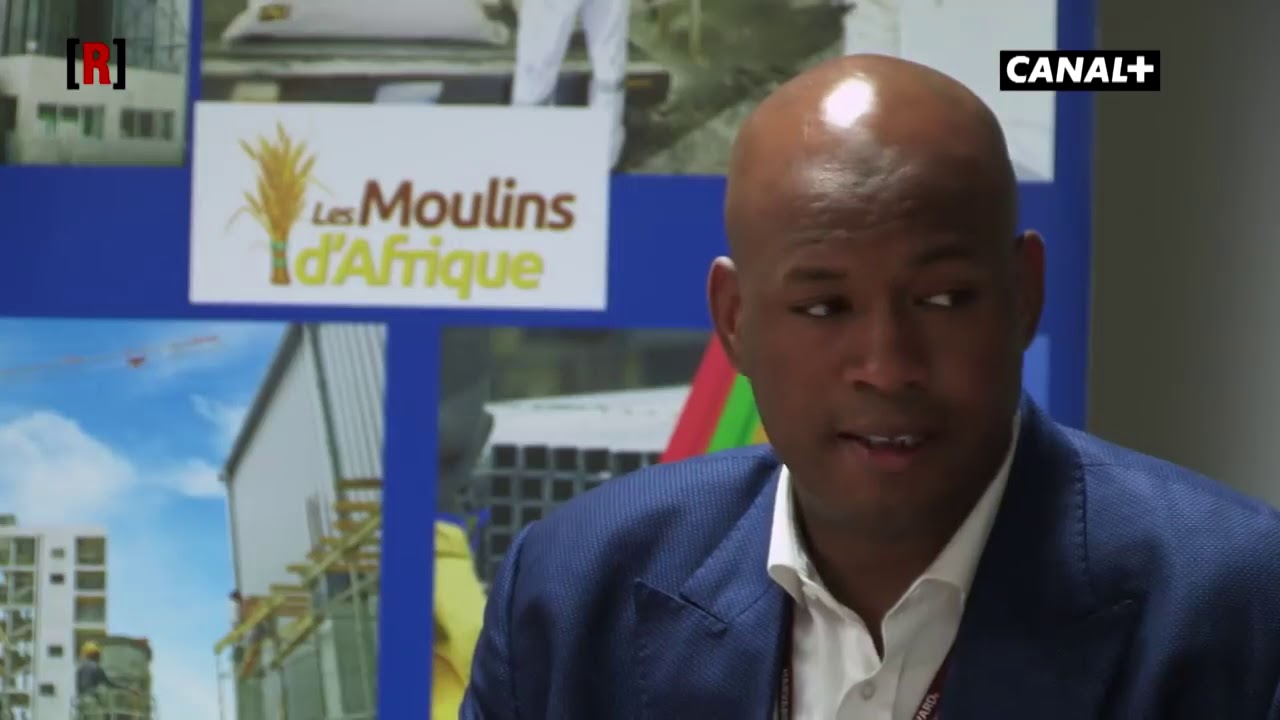 [R]

CANAL+

Les Moulins d'Afrique