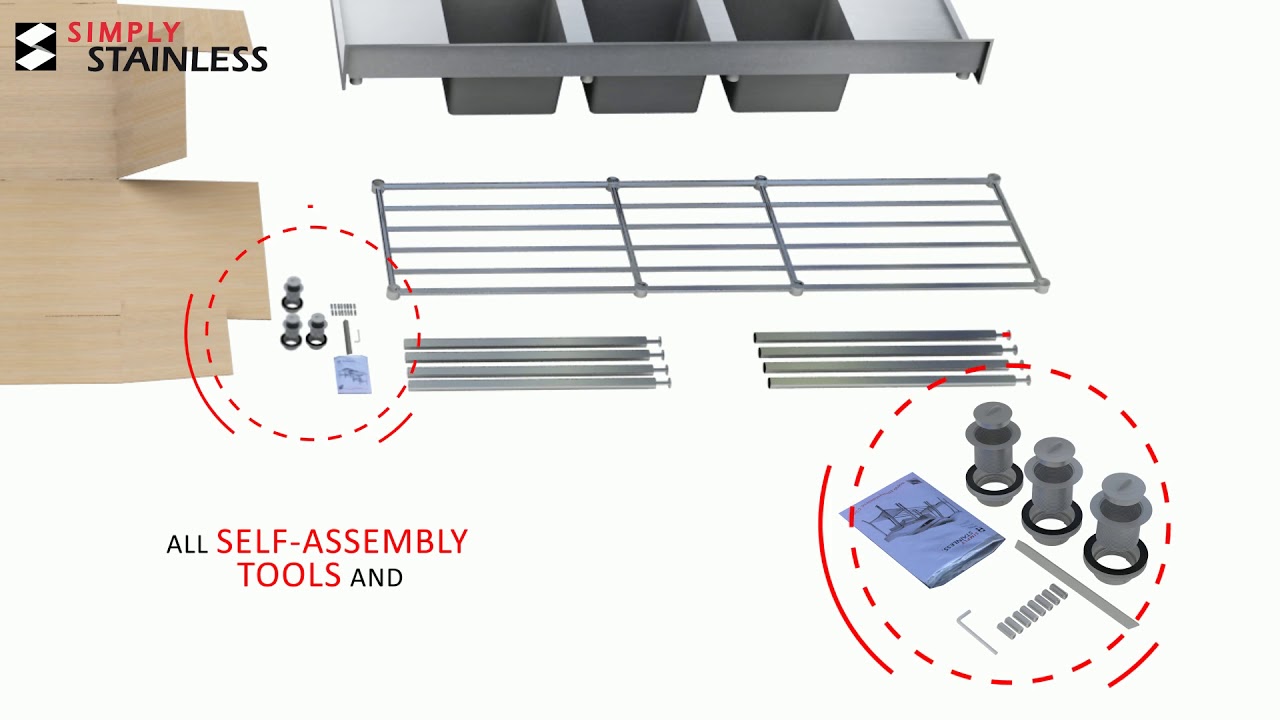 SIMPLY
STAINLESS

ALL SELF-ASSEMBLY
TOOLS AND