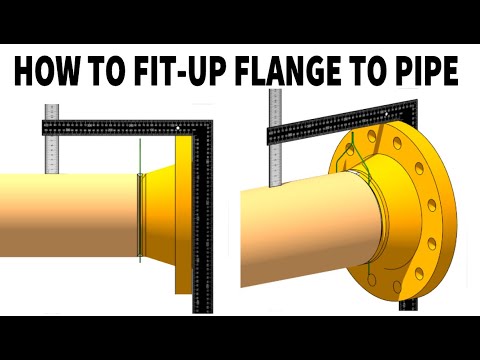 HOW TO FIT-UP FLANGE TO PIPE