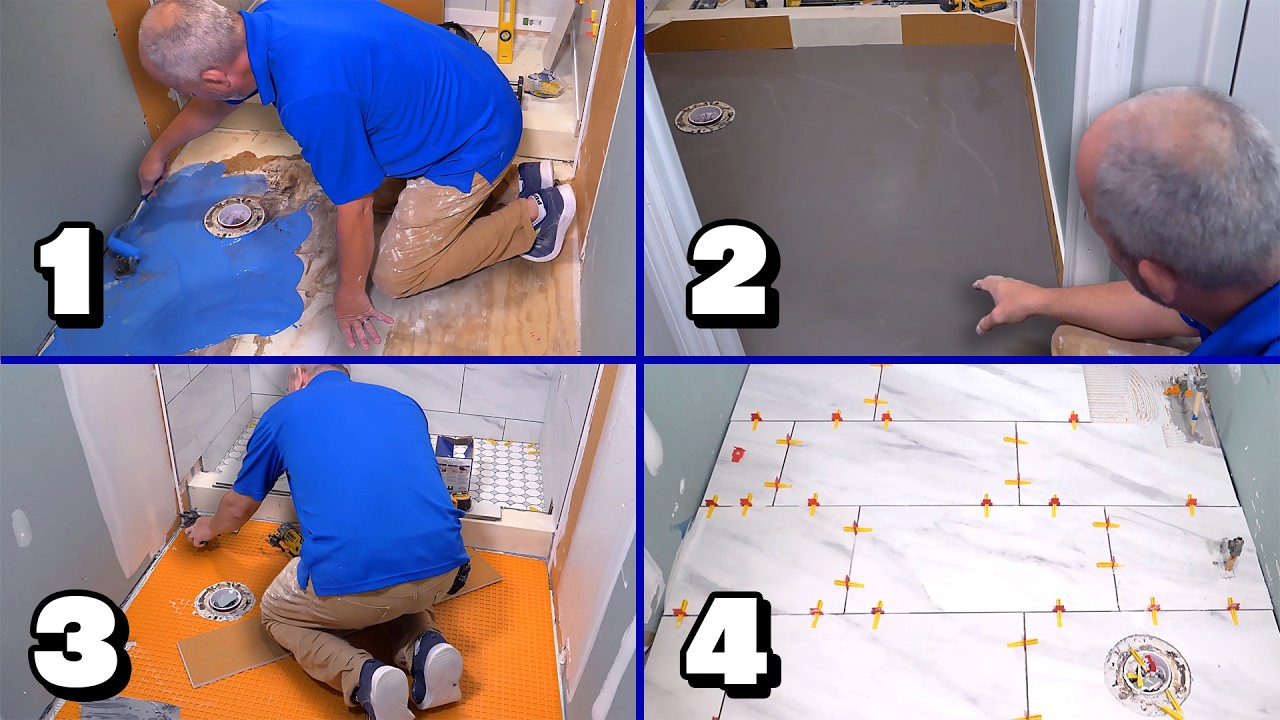 1

2

3

4