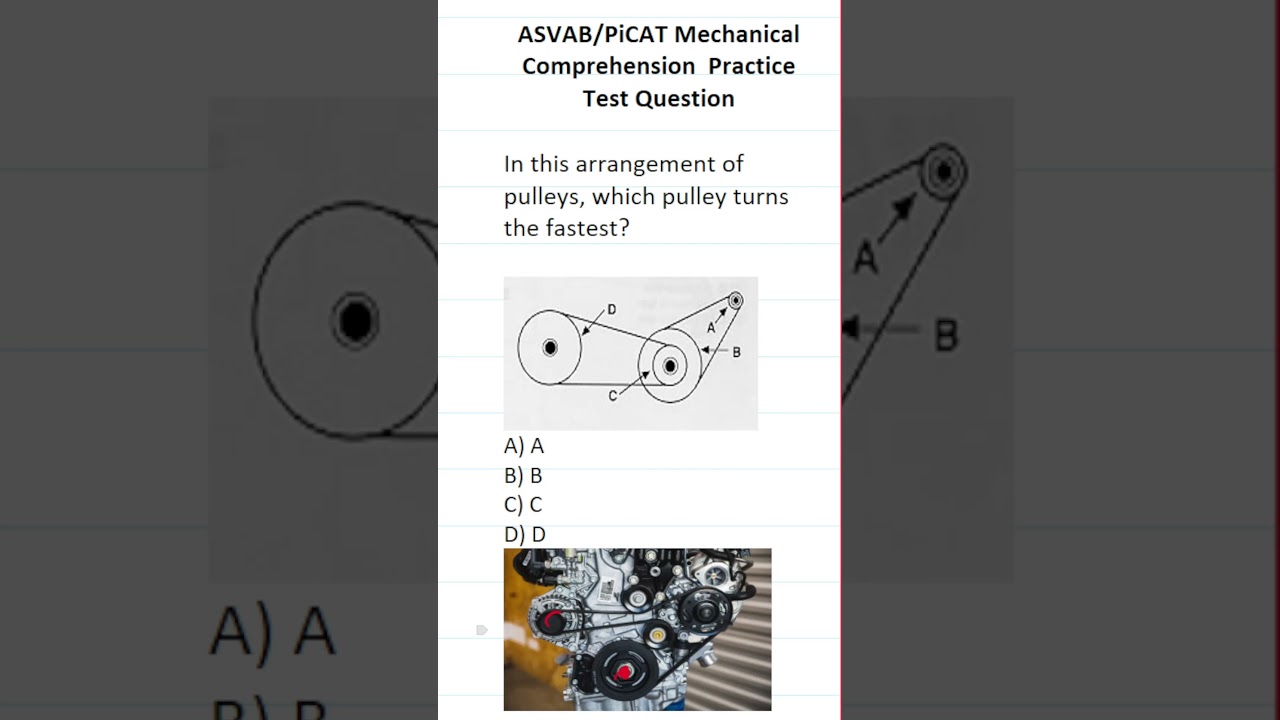 ASVAB/PiCAT Mechanical Comprehension Practice Test Question

In this arrangement of pulleys, which pulley turns the fastest?

D
A
B
C

A) A
B) B
C) C
D) D