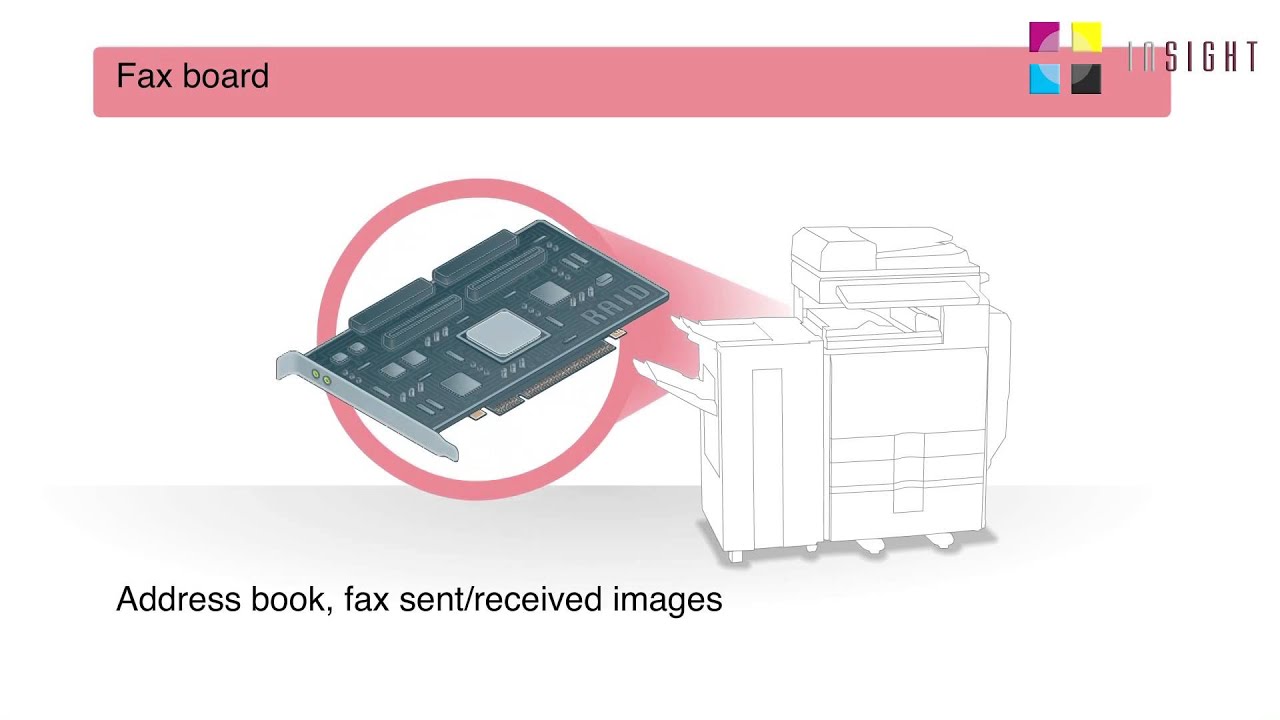 Fax board

INSIGHT

RAID

Address book, fax sent/received images