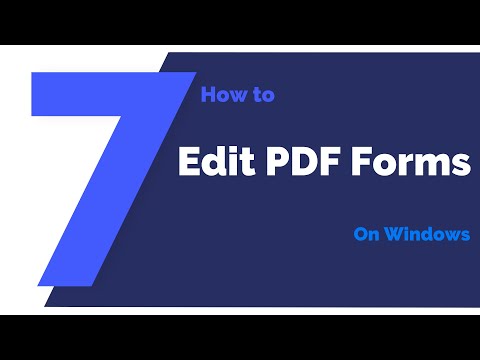 7

How to

Edit PDF Forms

On Windows