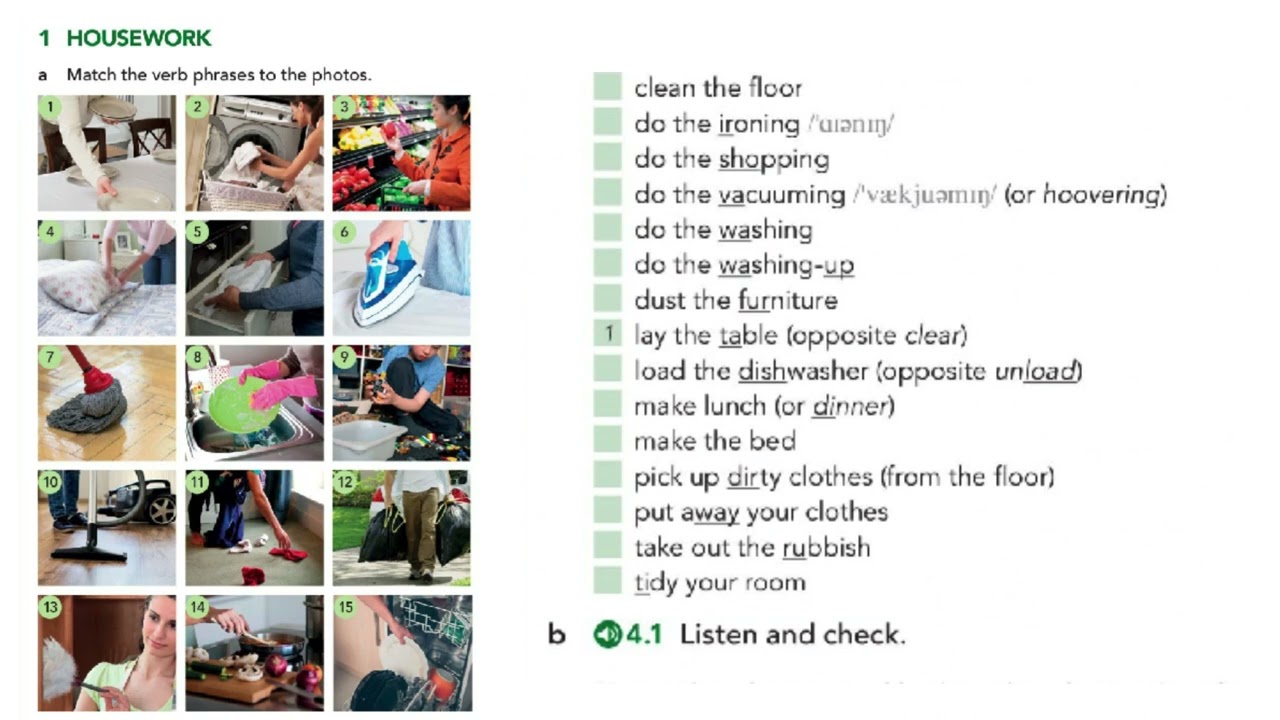 1 HOUSEWORK

a Match the verb phrases to the photos.

1 2 3 4 5 6 7 8 9 10 11 12 13 14 15

clean the floor
do the ironing /ˈaɪənɪŋ/
do the shopping
do the vacuuming /ˈvækjuəmɪŋ/ (or hoovering)
do the washing
do the washing-up
dust the furniture
1 lay the table (opposite clear)
load the dishwasher (opposite unload)
make lunch (or dinner)
make the bed
pick up dirty clothes (from the floor)
put away your clothes
take out the rubbish
tidy your room

b 4.1 Listen and check.