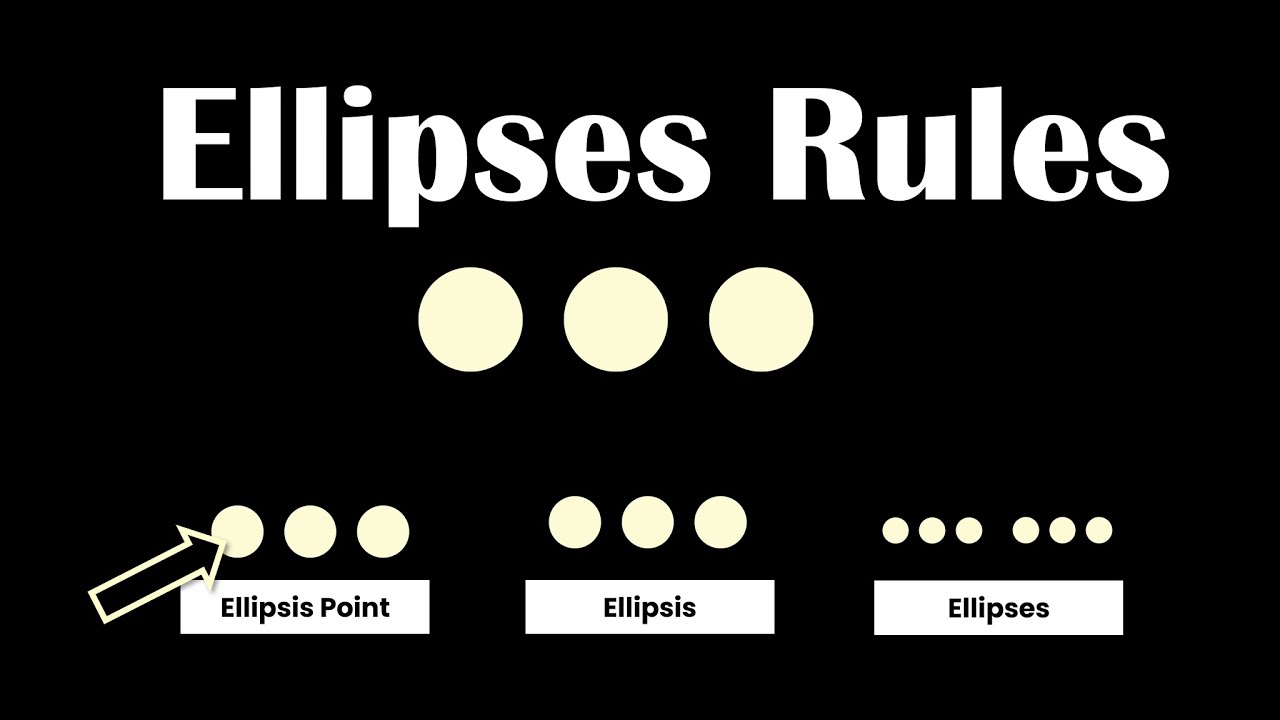 Ellipses Rules

Ellipsis Point

Ellipsis

Ellipses