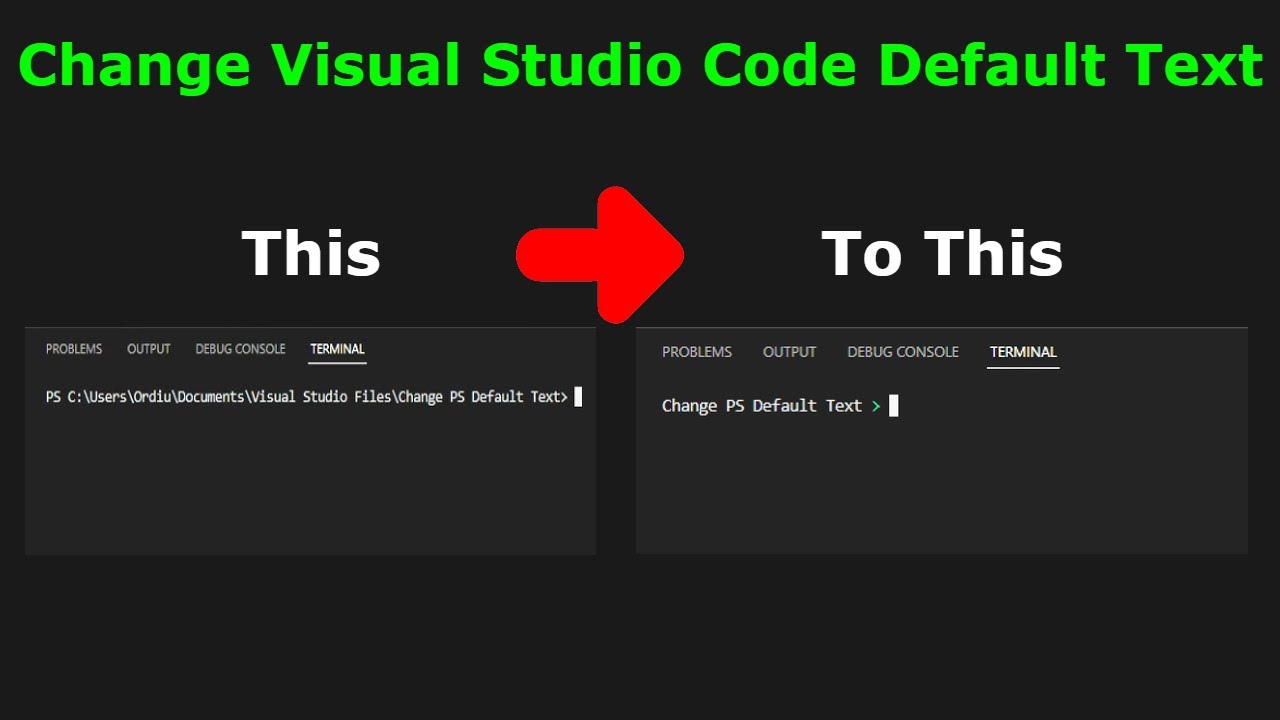 Change Visual Studio Code Default Text

This

To This

PROBLEMS OUTPUT DEBUG CONSOLE TERMINAL

PS C:\Users\Ordiu\Documents\Visual Studio Files\Change PS Default Text>

PROBLEMS OUTPUT DEBUG CONSOLE TERMINAL

Change PS Default Text >