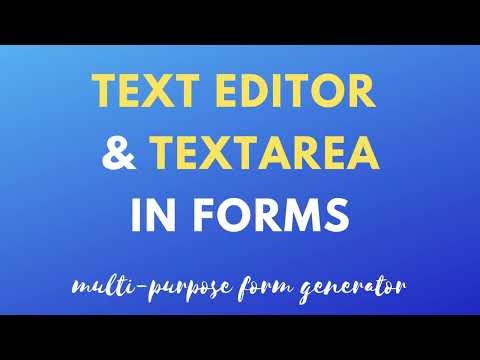 TEXT EDITOR
& TEXTAREA
IN FORMS

multi-purpose form generator