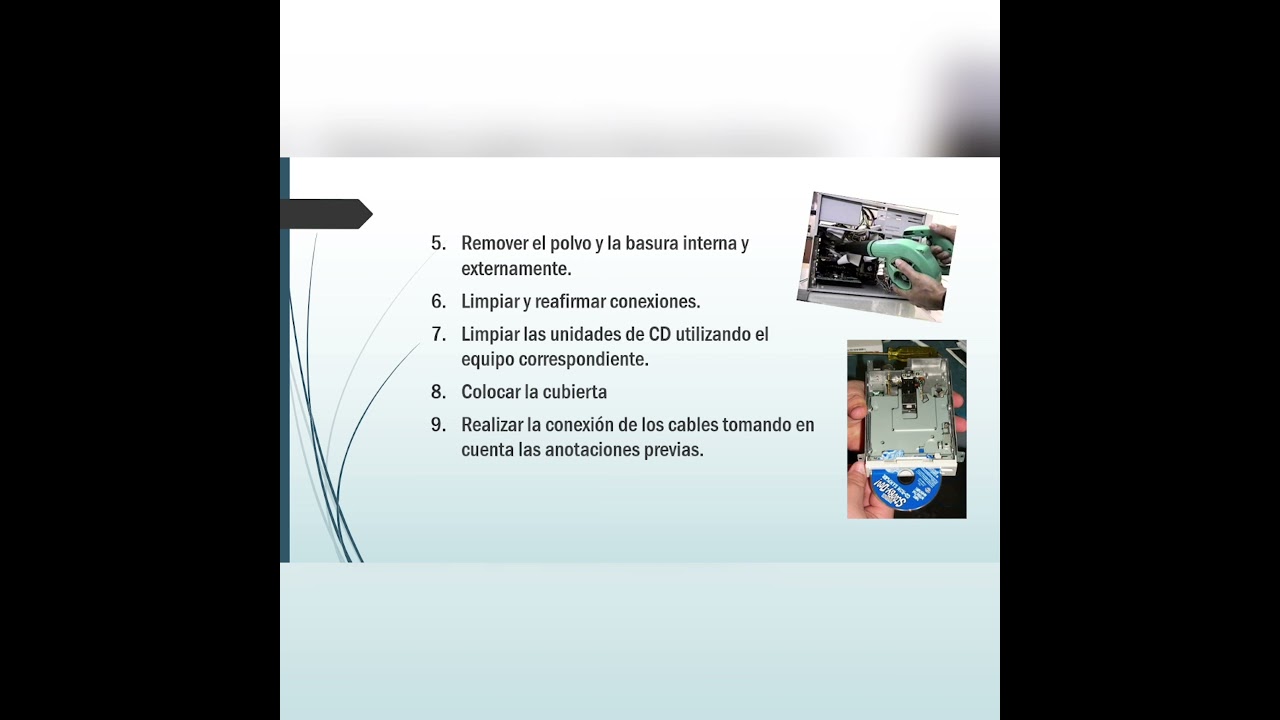 5. Remover el polvo y la basura interna y externamente.
6. Limpiar y reafirmar conexiones.
7. Limpiar las unidades de CD utilizando el equipo correspondiente.
8. Colocar la cubierta
9. Realizar la conexión de los cables tomando en cuenta las anotaciones previas.