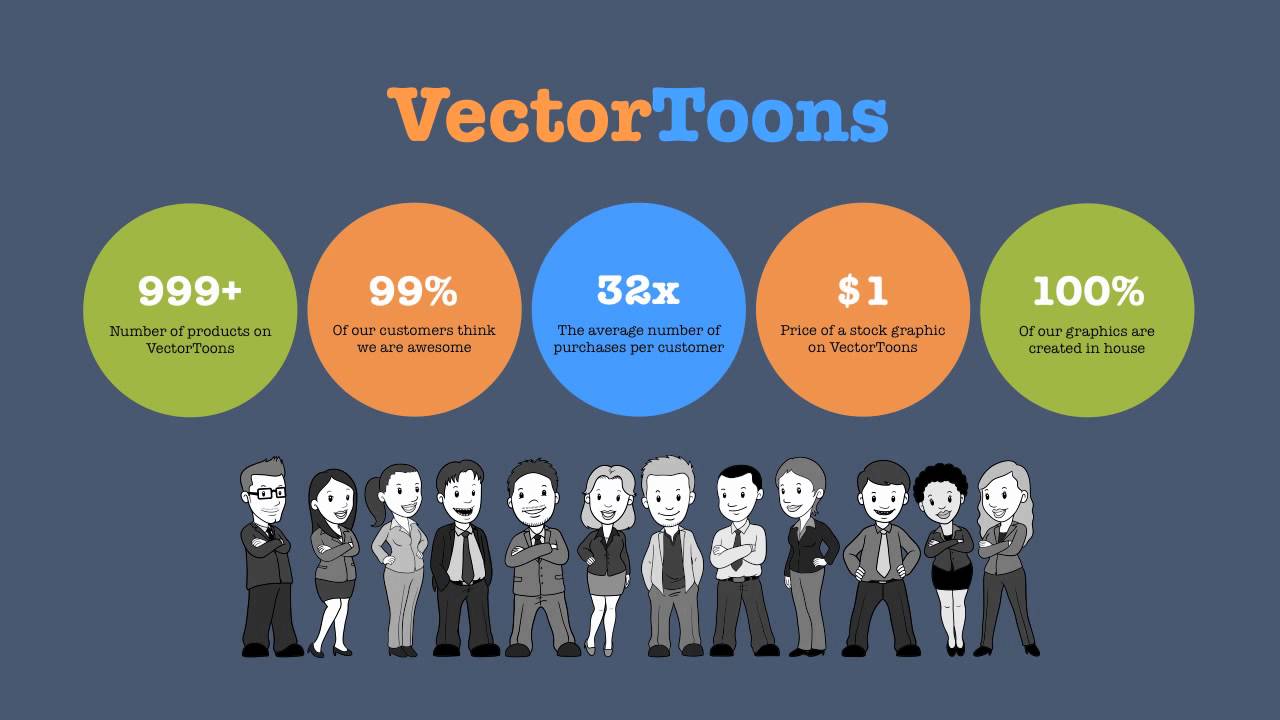 VectorToons

999+
Number of products on VectorToons

99%
Of our customers think we are awesome

32x
The average number of purchases per customer

$1
Price of a stock graphic on VectorToons

100%
Of our graphics are created in house