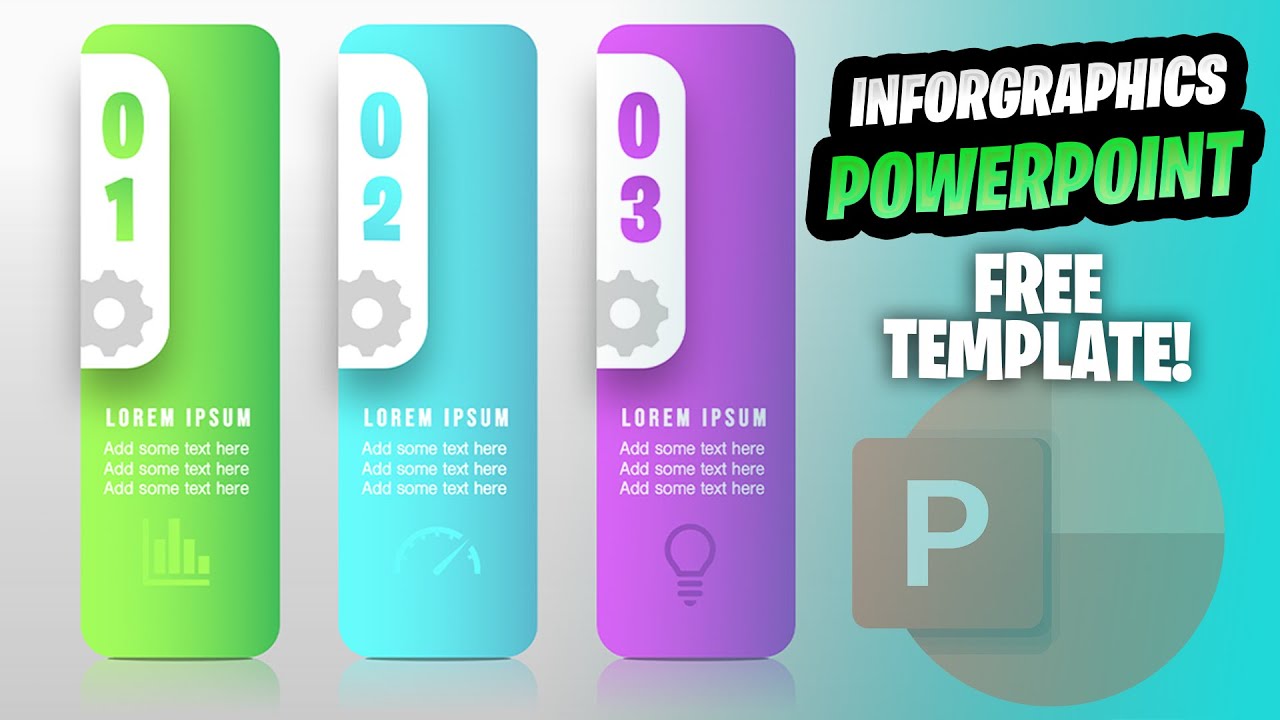 01

LOREM IPSUM
Add some text here
Add some text here
Add some text here

02

LOREM IPSUM
Add some text here
Add some text here
Add some text here

03

LOREM IPSUM
Add some text here
Add some text here
Add some text here

INFORGRAPHICS
POWERPOINT

FREE TEMPLATE!

P