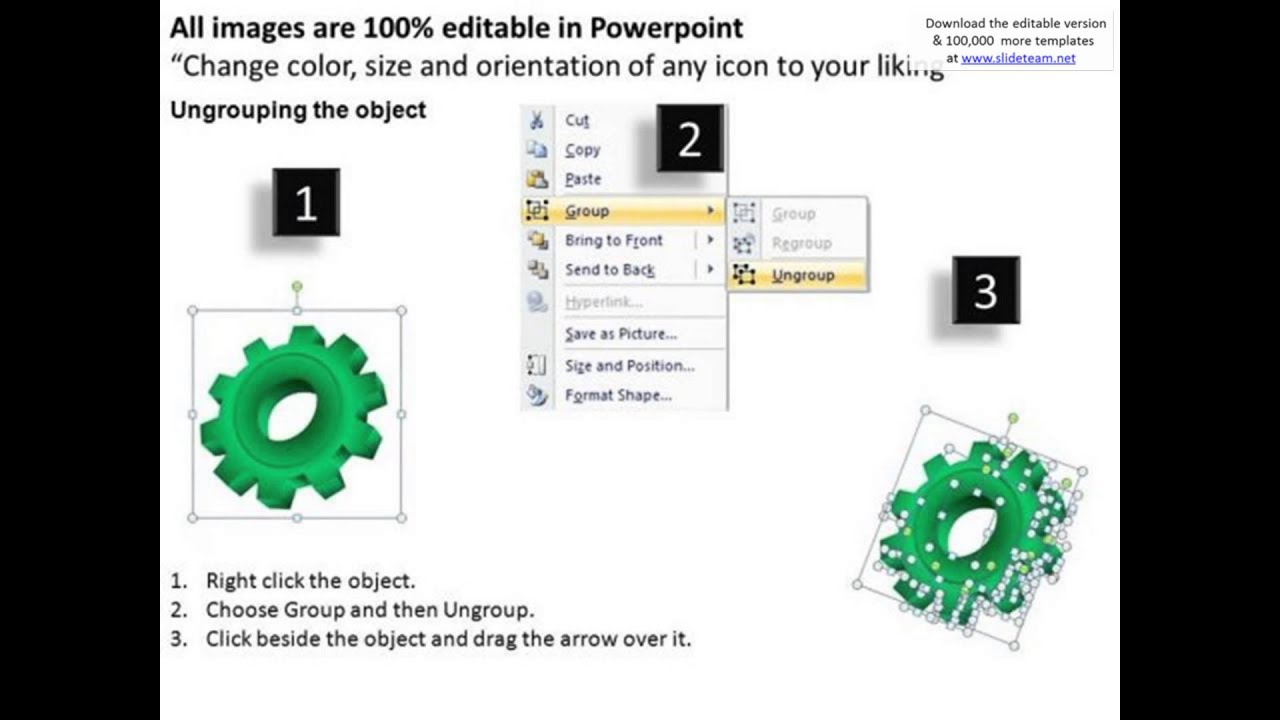 All images are 100% editable in Powerpoint
"Change color, size and orientation of any icon to your liking

Download the editable version & 100,000 more templates at www.slideteam.net

Ungrouping the object

1

2

Cut
Copy
Paste
Group
Bring to Front
Send to Back
Hyperlink...
Save as Picture...
Size and Position...
Format Shape...

Group
Regroup
Ungroup

3

1. Right click the object.
2. Choose Group and then Ungroup.
3. Click beside the object and drag the arrow over it.