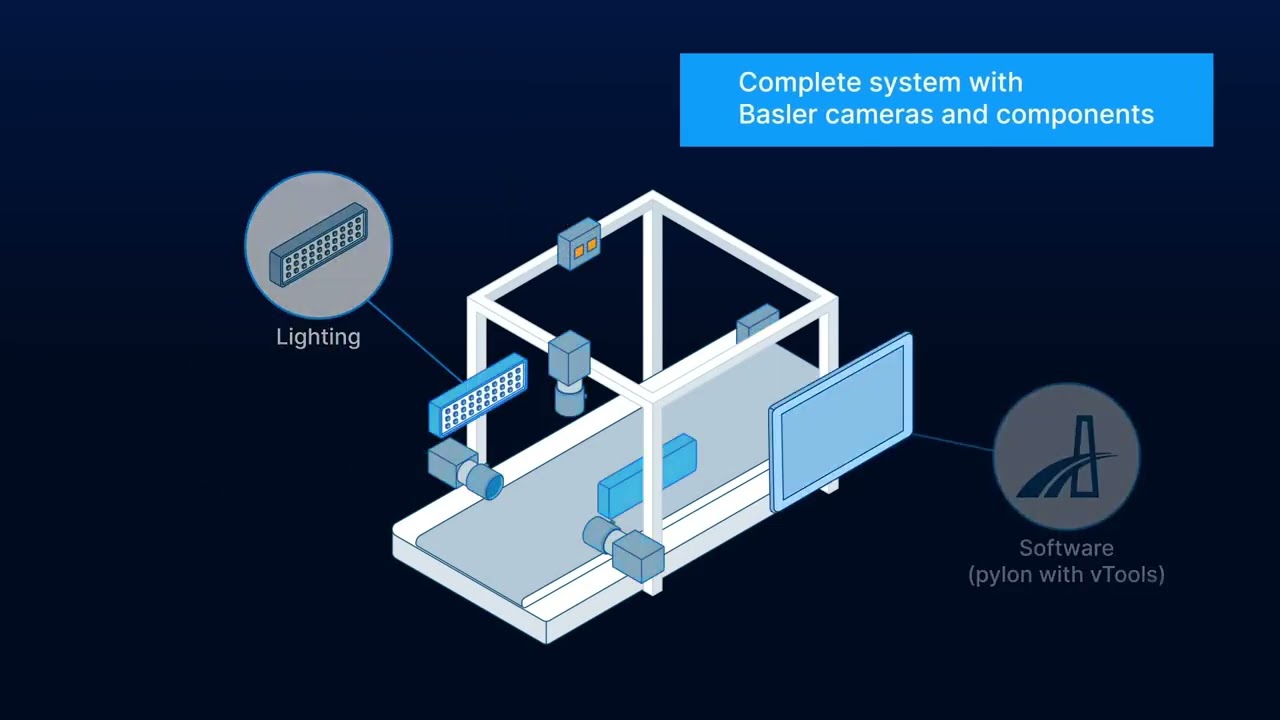 Complete system with
Basler cameras and components

Lighting

Software
(pylon with vTools)