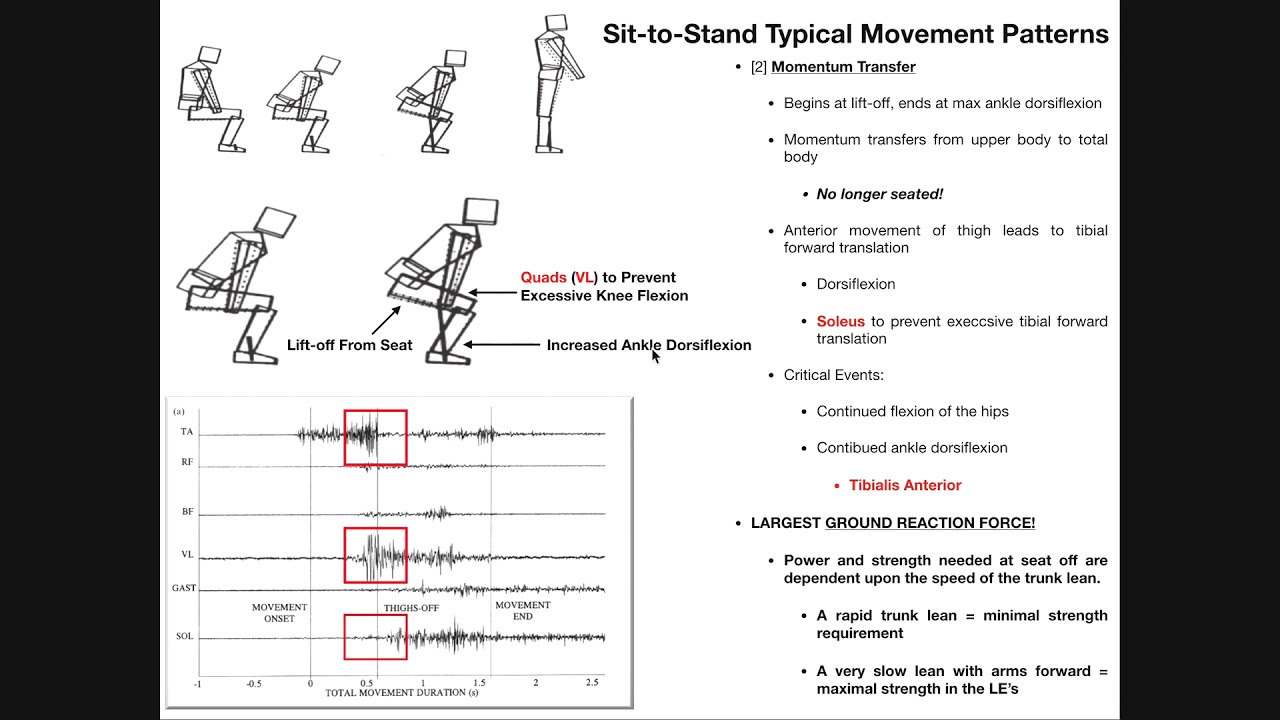 Sit-to-Stand Typical Movement Patterns

• [2] Momentum Transfer

• Begins at lift-off, ends at max ankle dorsiflexion

• Momentum transfers from upper body to total body

• No longer seated!

• Anterior movement of thigh leads to tibial forward translation

• Dorsiflexion

• Soleus to prevent execcsive tibial forward translation

• Critical Events:

• Continued flexion of the hips

• Contibued ankle dorsiflexion

• Tibialis Anterior

• LARGEST GROUND REACTION FORCE!

• Power and strength needed at seat off are dependent upon the speed of the trunk lean.

• A rapid trunk lean = minimal strength requirement

• A very slow lean with arms forward = maximal strength in the LE's

Quads (VL) to Prevent Excessive Knee Flexion

Lift-off From Seat

Increased Ankle Dorsiflexion

(a)
TA
RF
BF
VL
GAST
SOL
MOVEMENT ONSET
THIGHS-OFF
MOVEMENT END
-1 -0.5 0 0.5 1 1.5 2 2.5
TOTAL MOVEMENT DURATION (s)