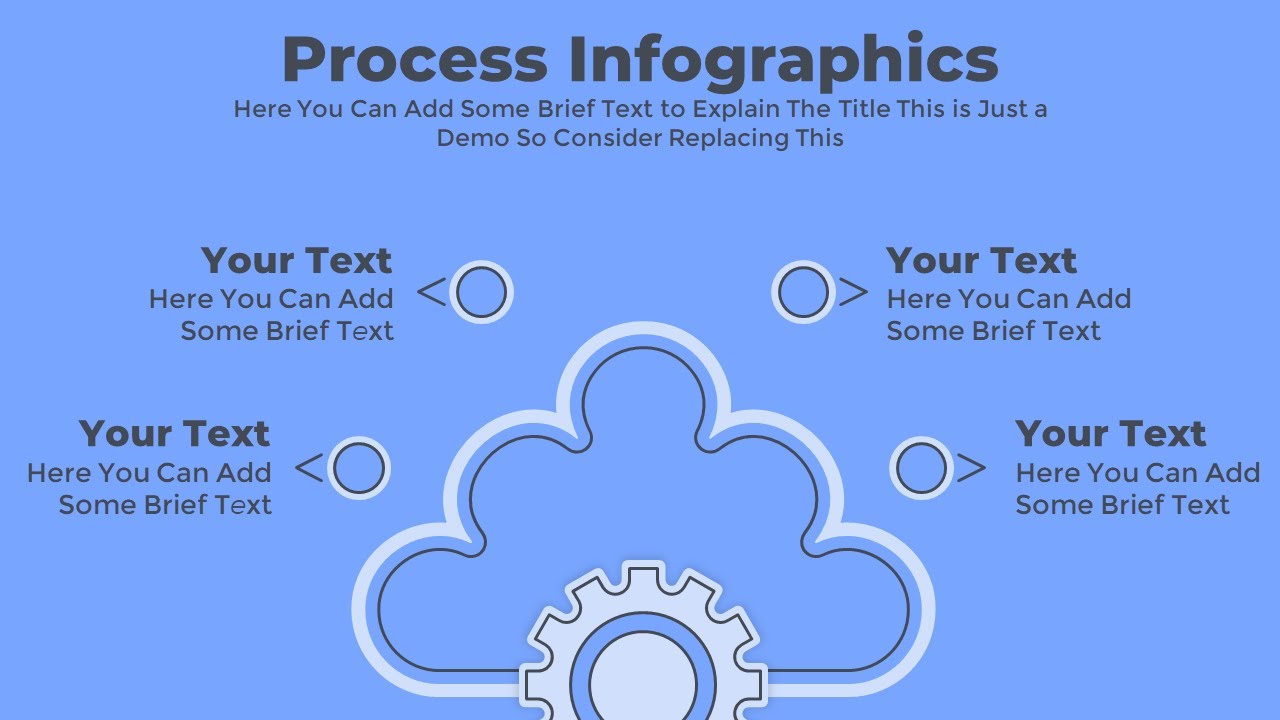 Process Infographics
Here You Can Add Some Brief Text to Explain The Title This is Just a Demo So Consider Replacing This

Your Text
Here You Can Add Some Brief Text

Your Text
Here You Can Add Some Brief Text

Your Text
Here You Can Add Some Brief Text

Your Text
Here You Can Add Some Brief Text