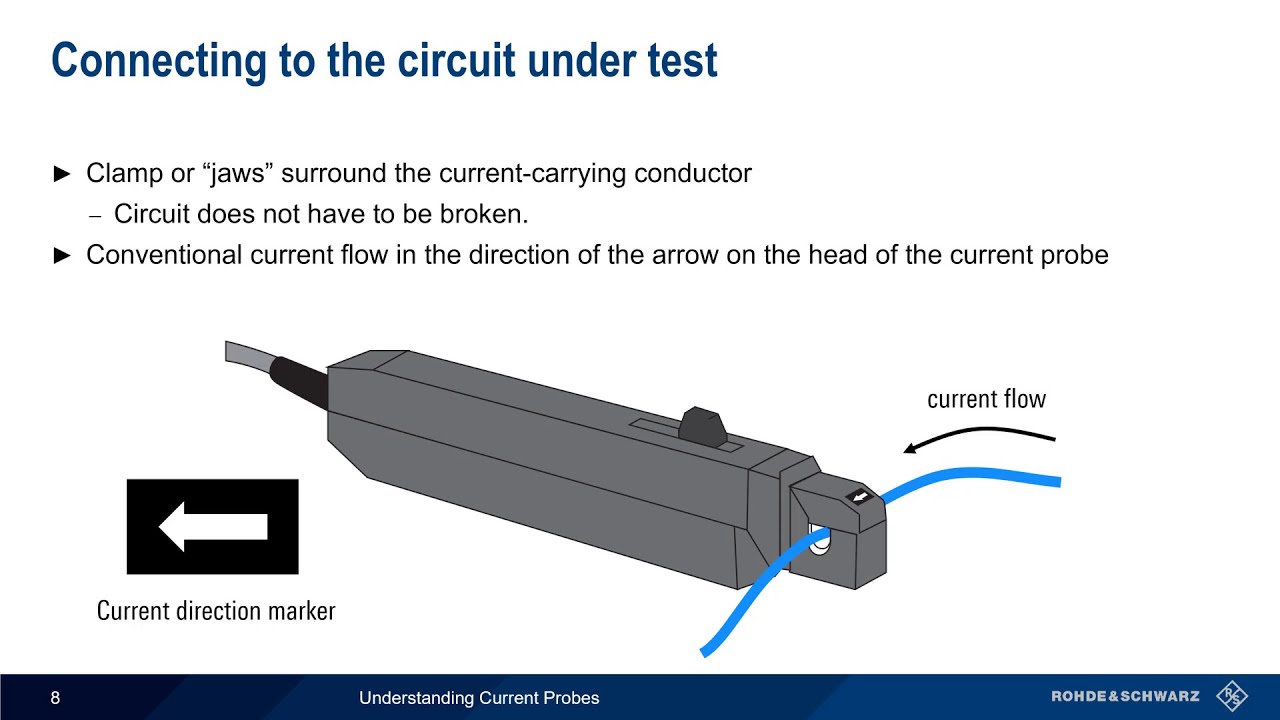 Connecting to the circuit under test

► Clamp or “jaws” surround the current-carrying conductor
– Circuit does not have to be broken.
► Conventional current flow in the direction of the arrow on the head of the current probe

current flow

Current direction marker

8
Understanding Current Probes
ROHDE&SCHWARZ