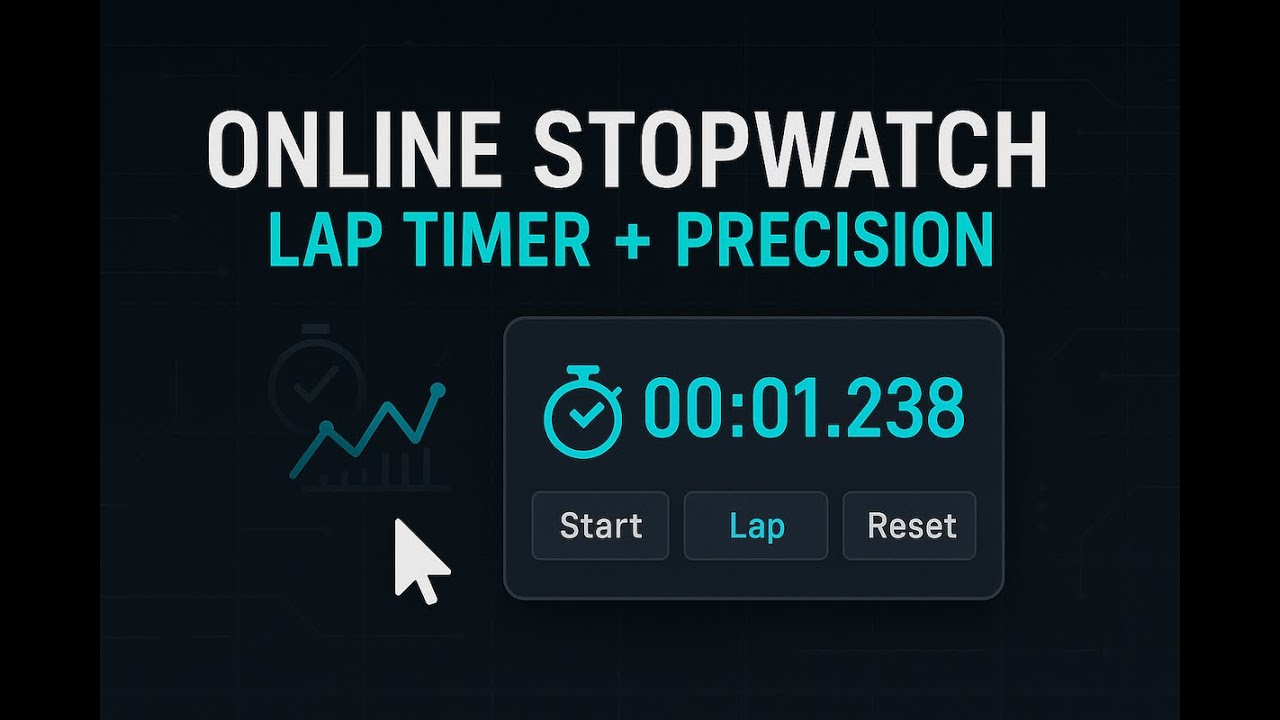 ONLINE STOPWATCH
LAP TIMER + PRECISION

00:01.238

Start
Lap
Reset