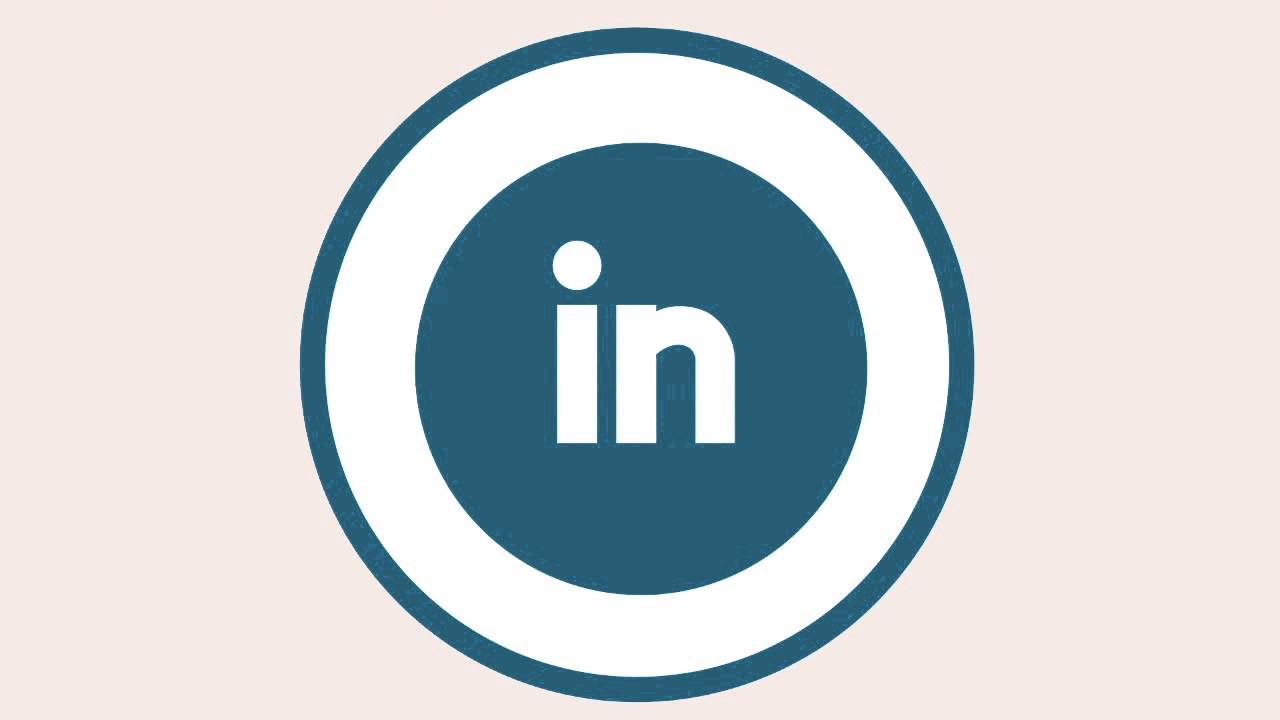 in