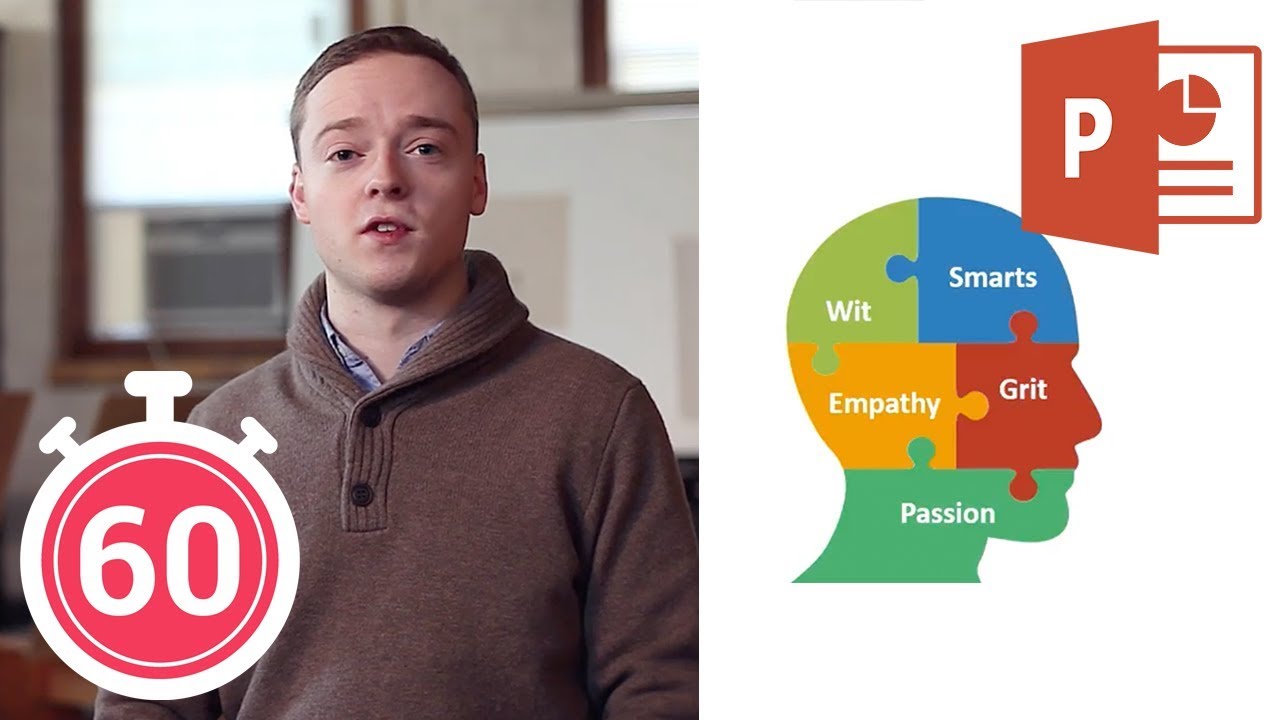 60

P

Wit
Smarts
Empathy
Grit
Passion