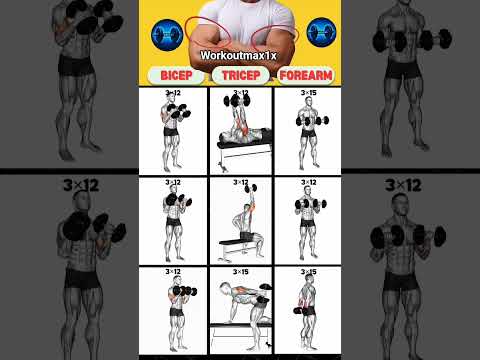 Workoutmax1x

BICEP TRICEP FOREARM

3×12
3×12
3×15

3×12
3×12
3×12

3×12
3×15
3×15

3×12

3×12