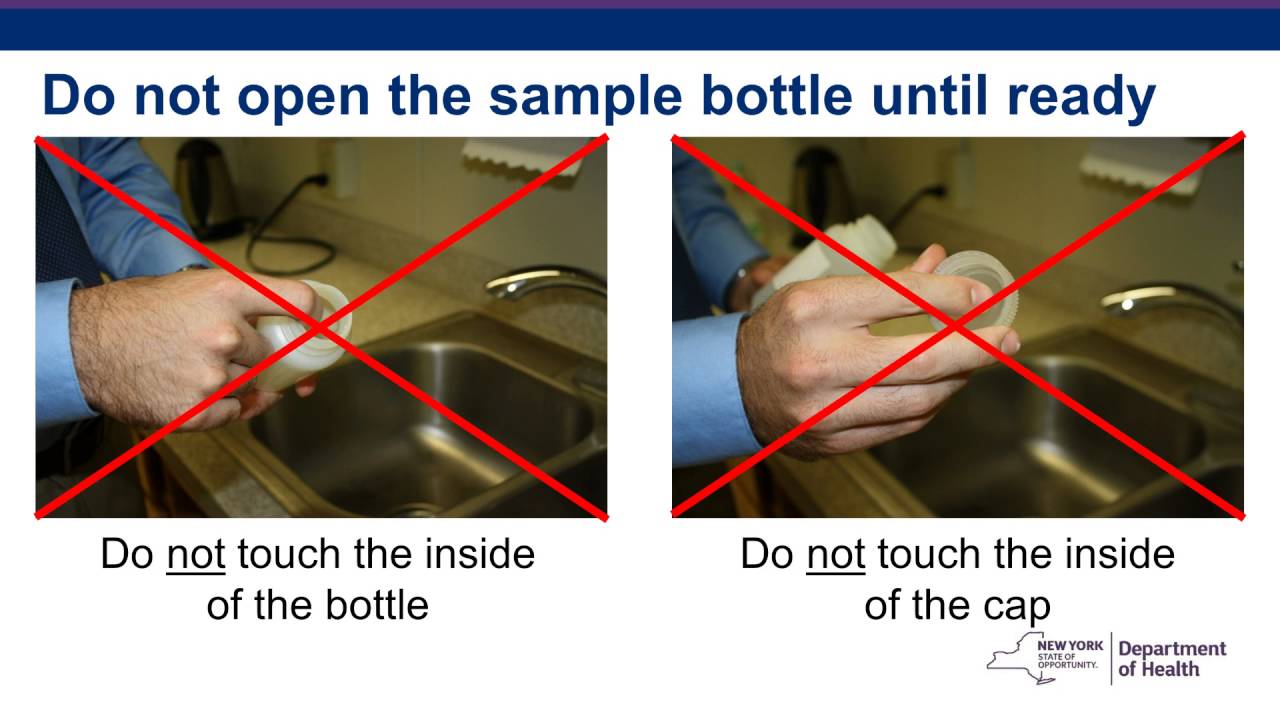 Do not open the sample bottle until ready

Do not touch the inside of the bottle

Do not touch the inside of the cap

NEW YORK STATE OF OPPORTUNITY. Department of Health