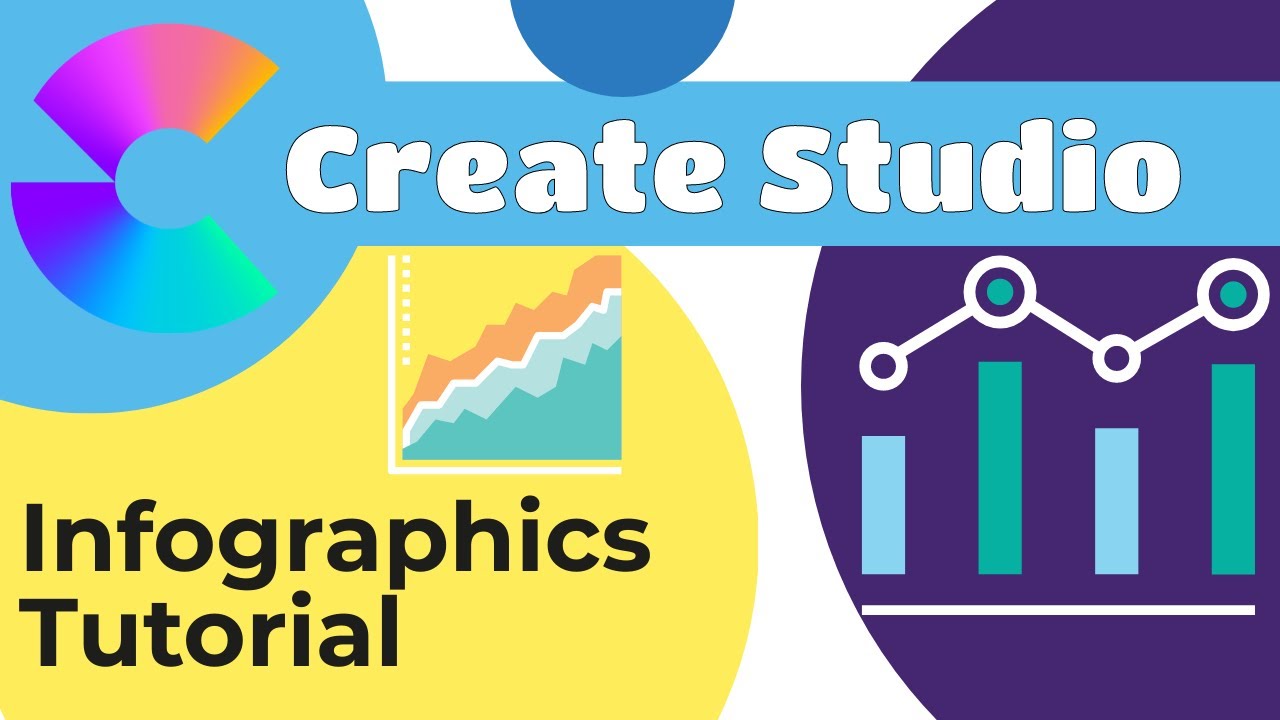 Create Studio

Infographics Tutorial