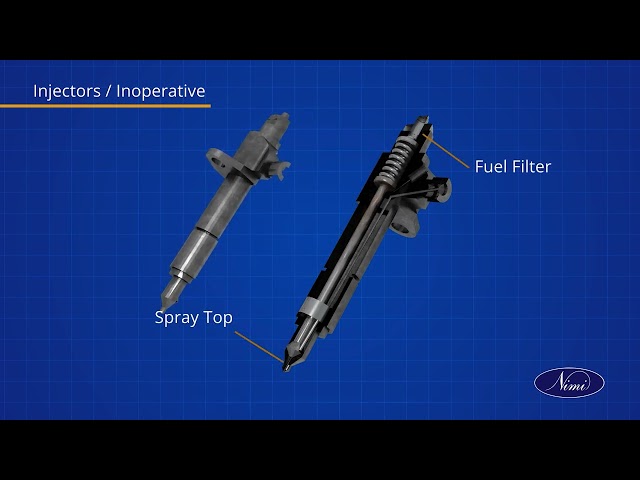 Injectors / Inoperative

Fuel Filter

Spray Top

Nimi