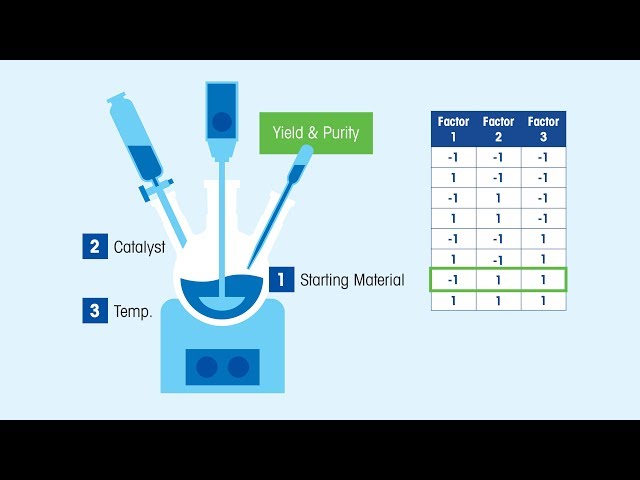 Yield & Purity

2 Catalyst

1 Starting Material

3 Temp.

| Factor 1 | Factor 2 | Factor 3 |
|---|---|---|
| -1 | -1 | -1 |
| 1 | -1 | -1 |
| -1 | 1 | -1 |
| 1 | 1 | -1 |
| -1 | -1 | 1 |
| 1 | -1 | 1 |
| -1 | 1 | 1 |
| 1 | 1 | 1 |