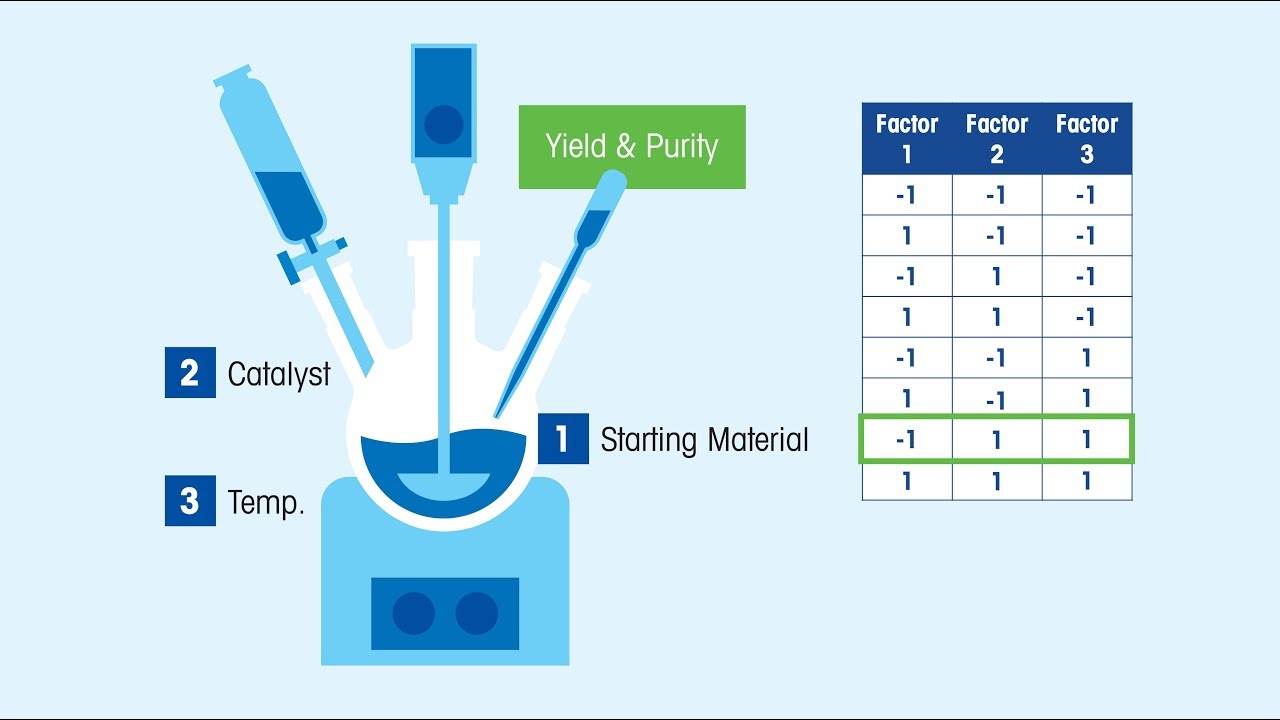 Yield & Purity

2 Catalyst

1 Starting Material

3 Temp.

| Factor 1 | Factor 2 | Factor 3 |
|---|---|---|
| -1 | -1 | -1 |
| 1 | -1 | -1 |
| -1 | 1 | -1 |
| 1 | 1 | -1 |
| -1 | -1 | 1 |
| 1 | -1 | 1 |
| -1 | 1 | 1 |
| 1 | 1 | 1 |